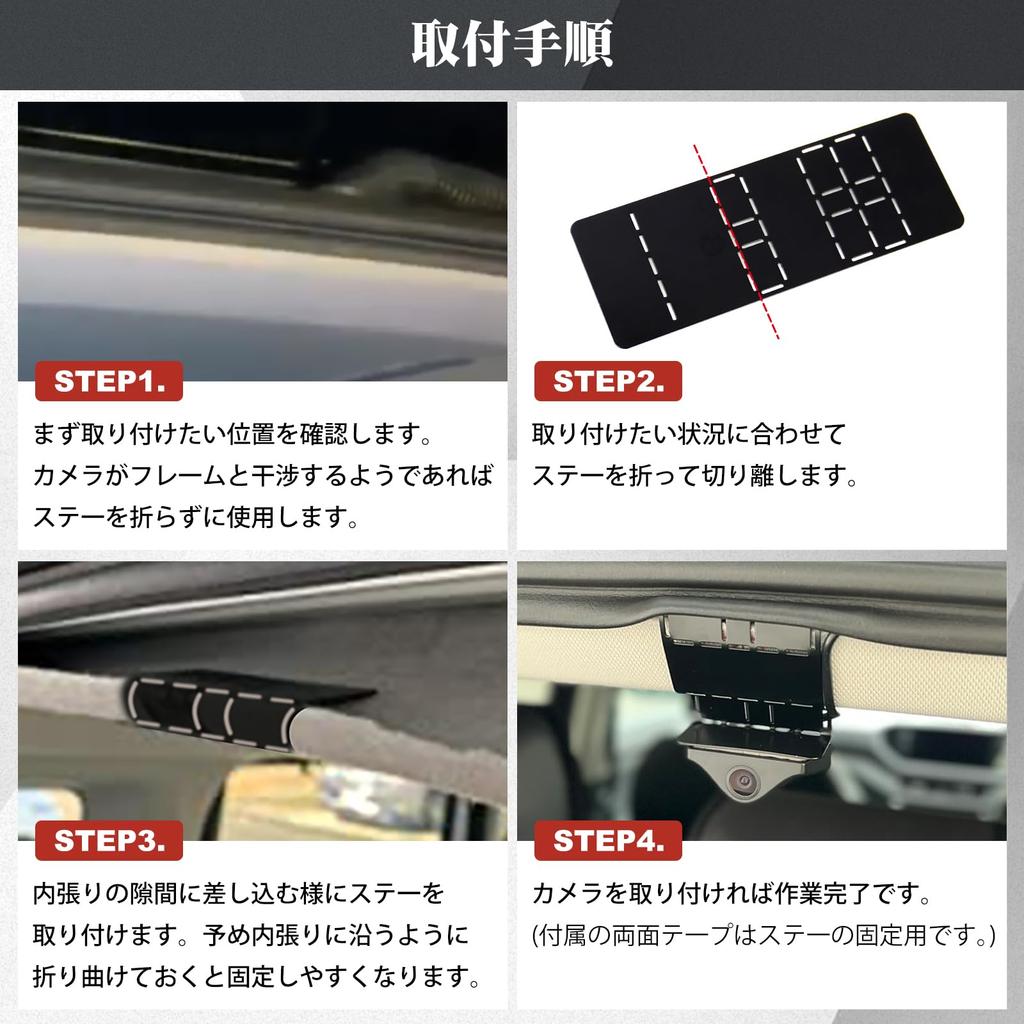 取付手順

STEP1.

まず取り付けたい位置を確認します。
カメラがフレームと干渉するようであれば
ステーを折らずに使用します。

STEP2.

取り付けたい状況に合わせて
ステーを折って切り離します。

STEP3.

内張りの隙間に差し込む様にステーを
取り付けます。予め内張りに沿うように
折り曲げておくと固定しやすくなります。

STEP4.

カメラを取り付ければ作業完了です。
(付属の両面テープはステーの固定用です。)