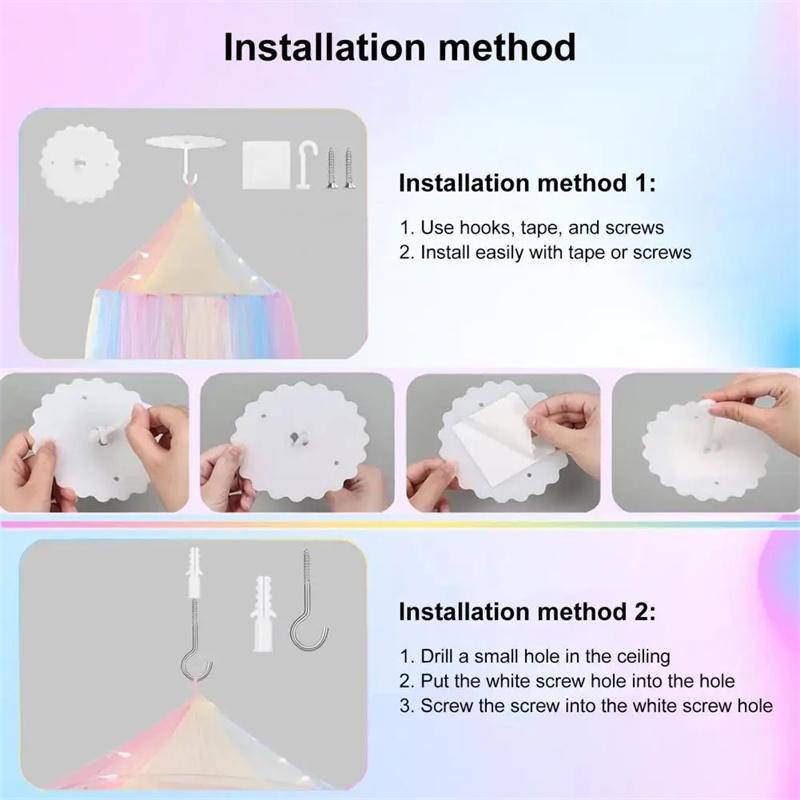 Installation method

Installation method 1:

1. Use hooks, tape, and screws
2. Install easily with tape or screws

Installation method 2:

1. Drill a small hole in the ceiling
2. Put the white screw hole into the hole
3. Screw the screw into the white screw hole