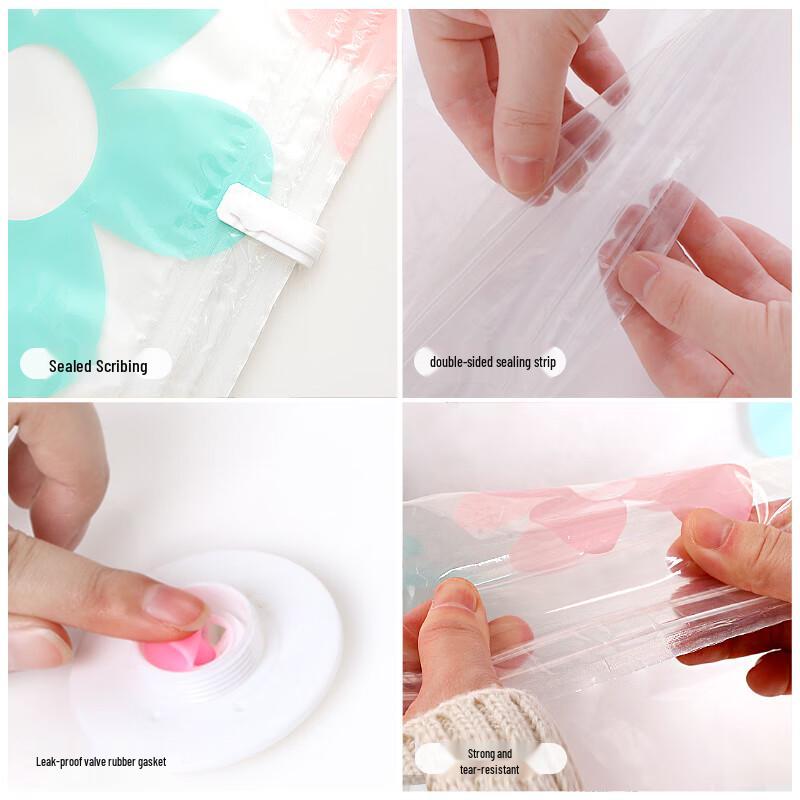 Sealed Scribing

double-sided sealing strip

Leak-proof valve rubber gasket

Strong and tear-resistant