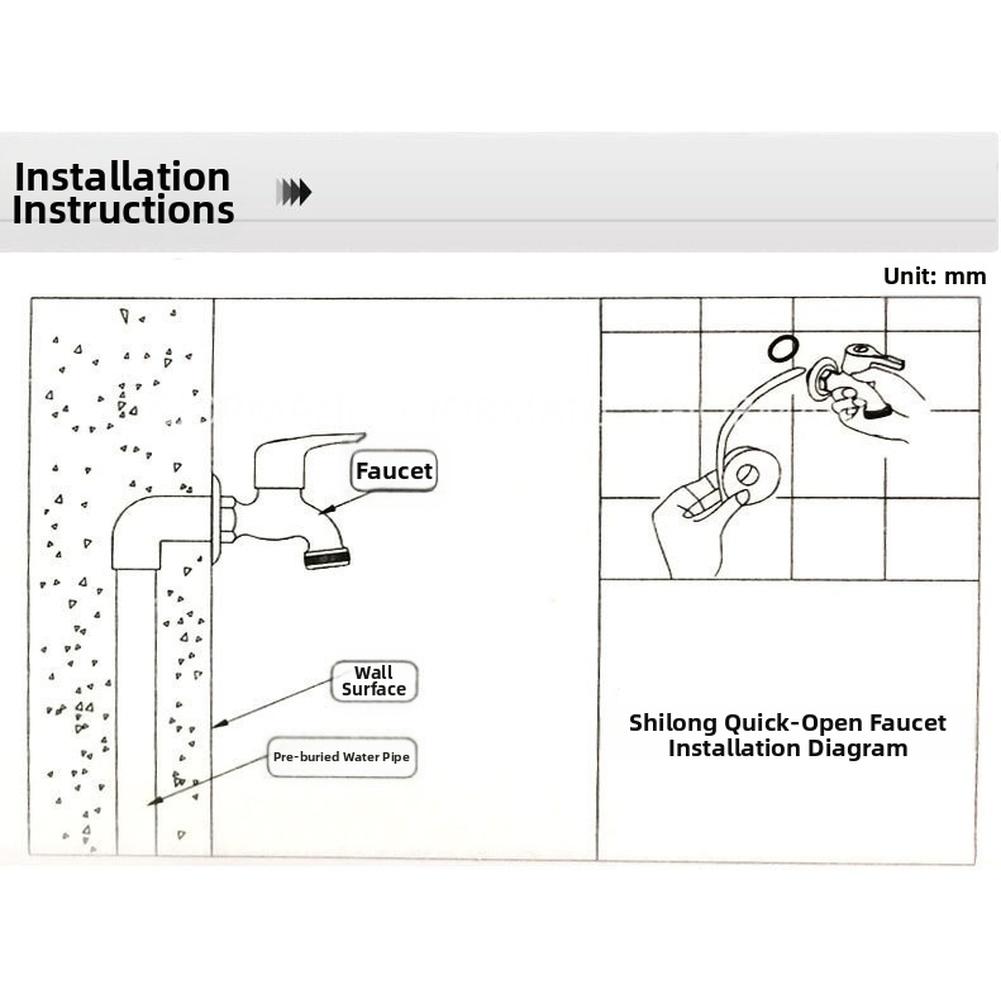 Installation Instructions

Unit: mm

Faucet

Wall Surface

Pre-buried Water Pipe

Shilong Quick-Open Faucet Installation Diagram