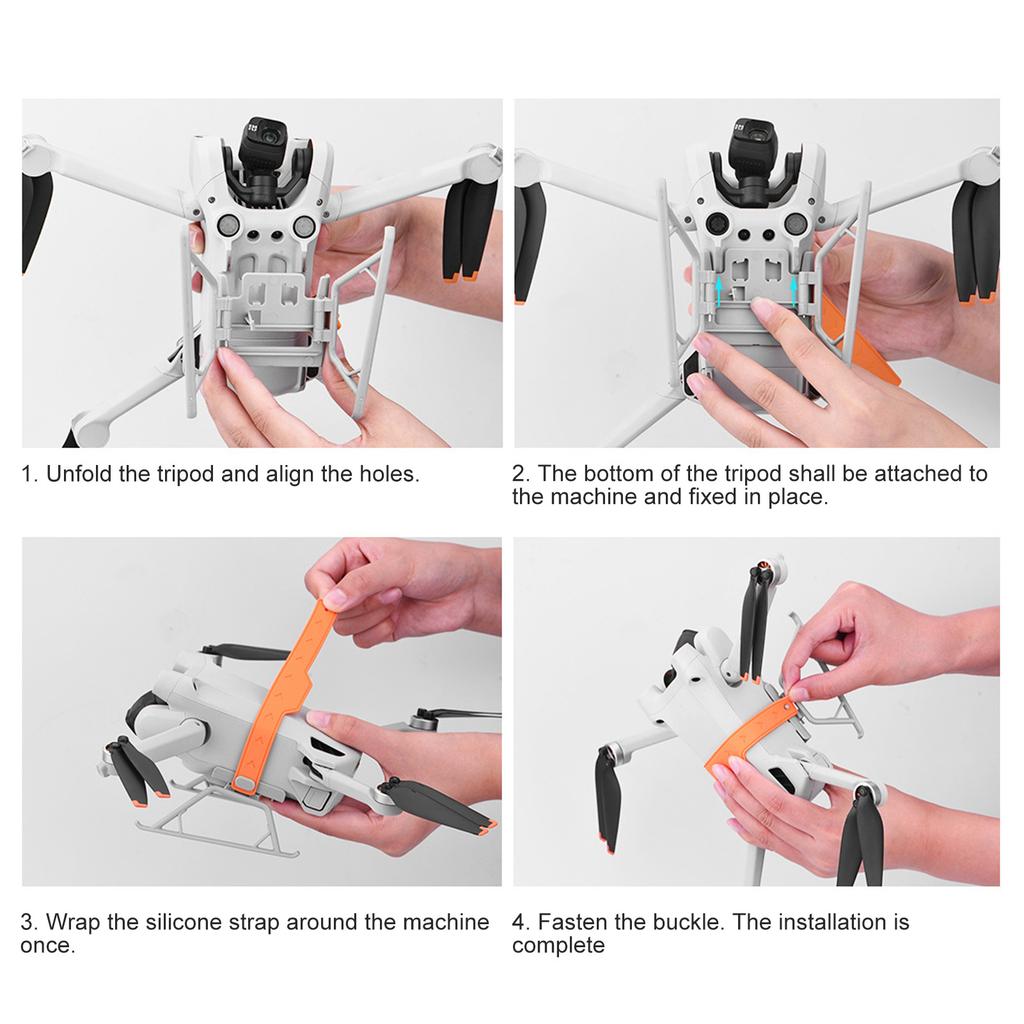 1. Unfold the tripod and align the holes.

2. The bottom of the tripod shall be attached to the machine and fixed in place.

3. Wrap the silicone strap around the machine once.

4. Fasten the buckle. The installation is complete