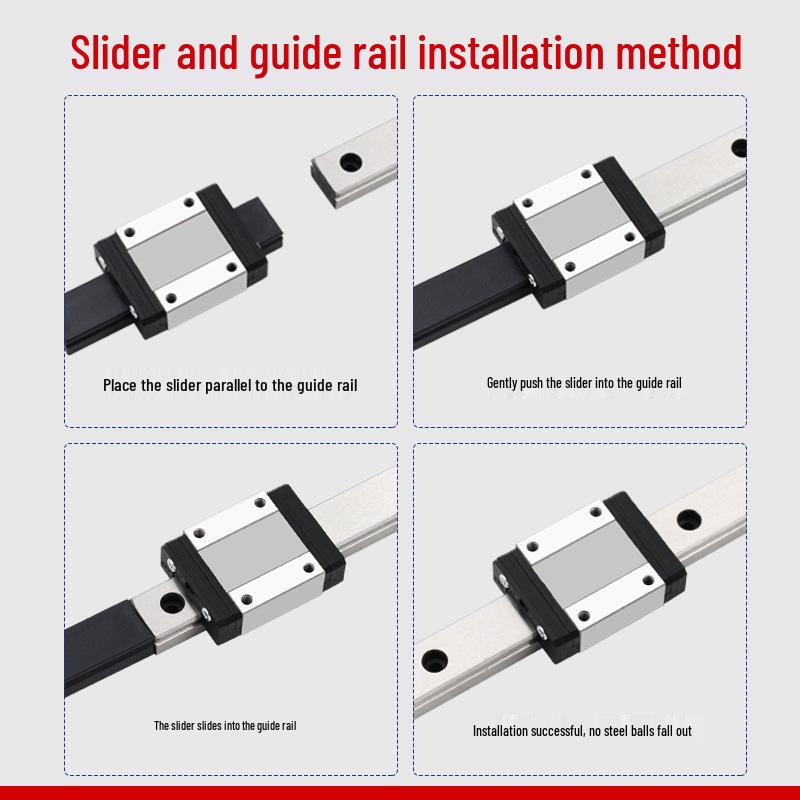 Slider and guide rail installation method

Place the slider parallel to the guide rail

Gently push the slider into the guide rail

The slider slides into the guide rail

Installation successful, no steel balls fall out