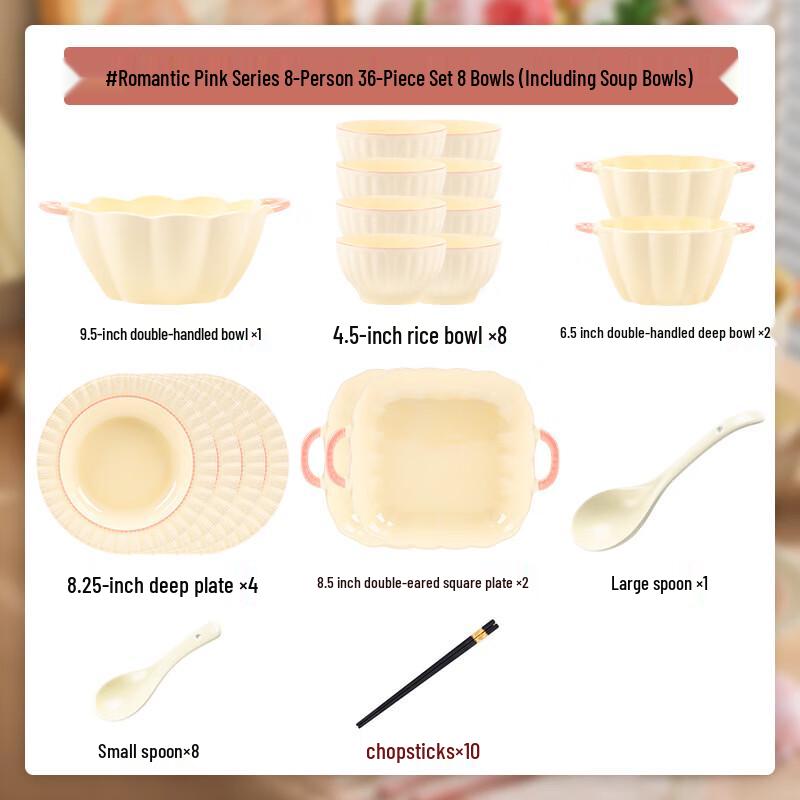 #Romantic Pink Series 8-Person 36-Piece Set 8 Bowls (Including Soup Bowls)

9.5-inch double-handled bowl ×1

4.5-inch rice bowl ×8

6.5 inch double-handled deep bowl ×2

8.25-inch deep plate ×4

8.5 inch double-eared square plate ×2

Large spoon ×1

Small spoon×8

chopsticks×10