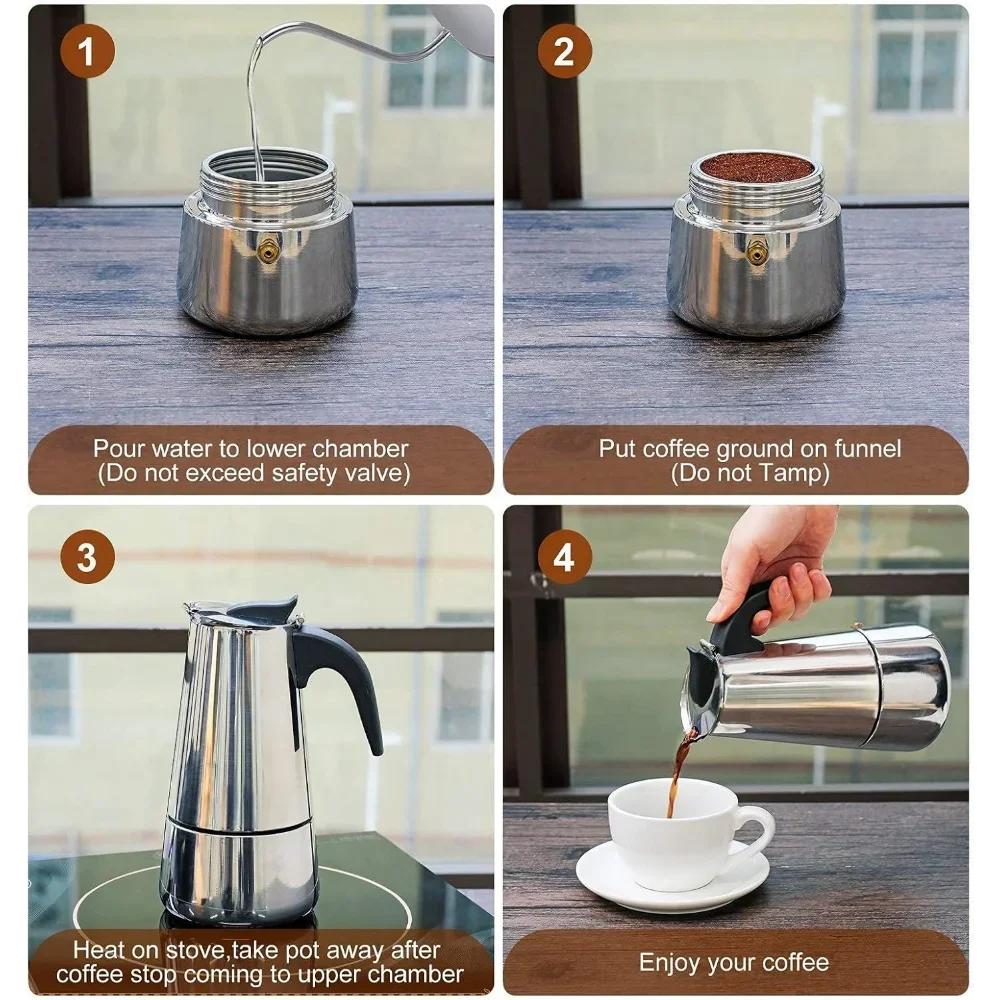 1

Pour water to lower chamber
(Do not exceed safety valve)

2

Put coffee ground on funnel
(Do not Tamp)

3

Heat on stove,take pot away after coffee stop coming to upper chamber

4

Enjoy your coffee