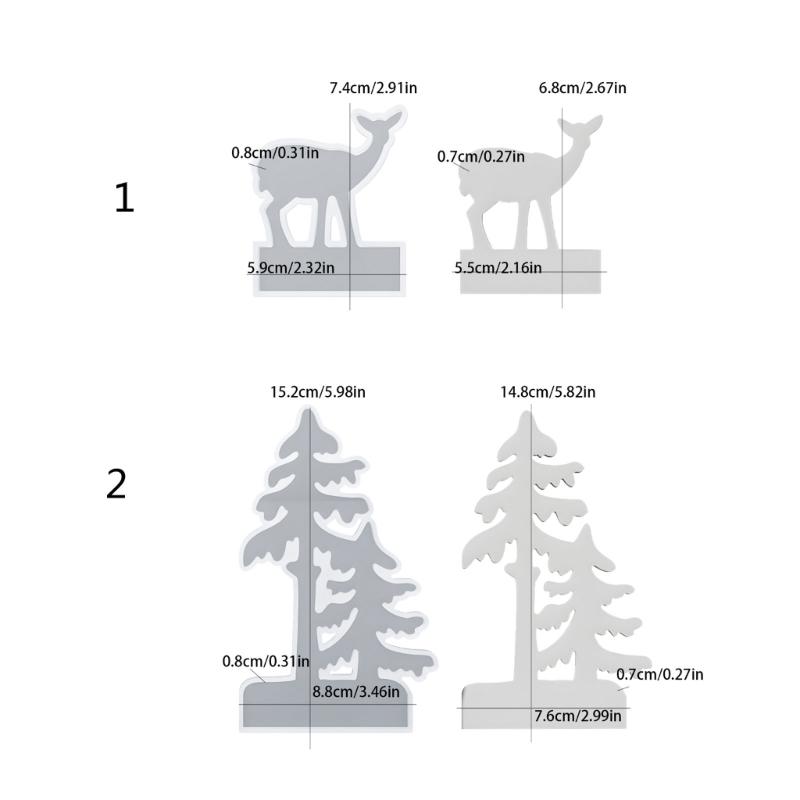 1

7.4cm/2.91in
0.8cm/0.31in
5.9cm/2.32in

6.8cm/2.67in
0.7cm/0.27in
5.5cm/2.16in

2

15.2cm/5.98in
0.8cm/0.31in
8.8cm/3.46in

14.8cm/5.82in
0.7cm/0.27in
7.6cm/2.99in