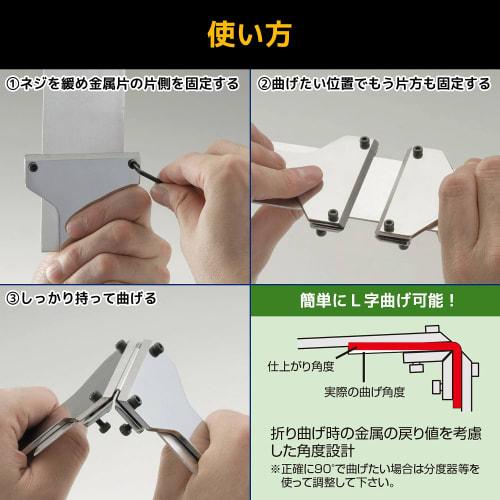 使い方

①ネジを緩め金属片の片側を固定する

②曲げたい位置でもう片方も固定する

③しっかり持って曲げる

簡単にL字曲げ可能！

仕上がり角度

実際の曲げ角度

折り曲げ時の金属の戻り値を考慮した角度設計

※正確に90°で曲げたい場合は分度器等を使って調整して下さい。