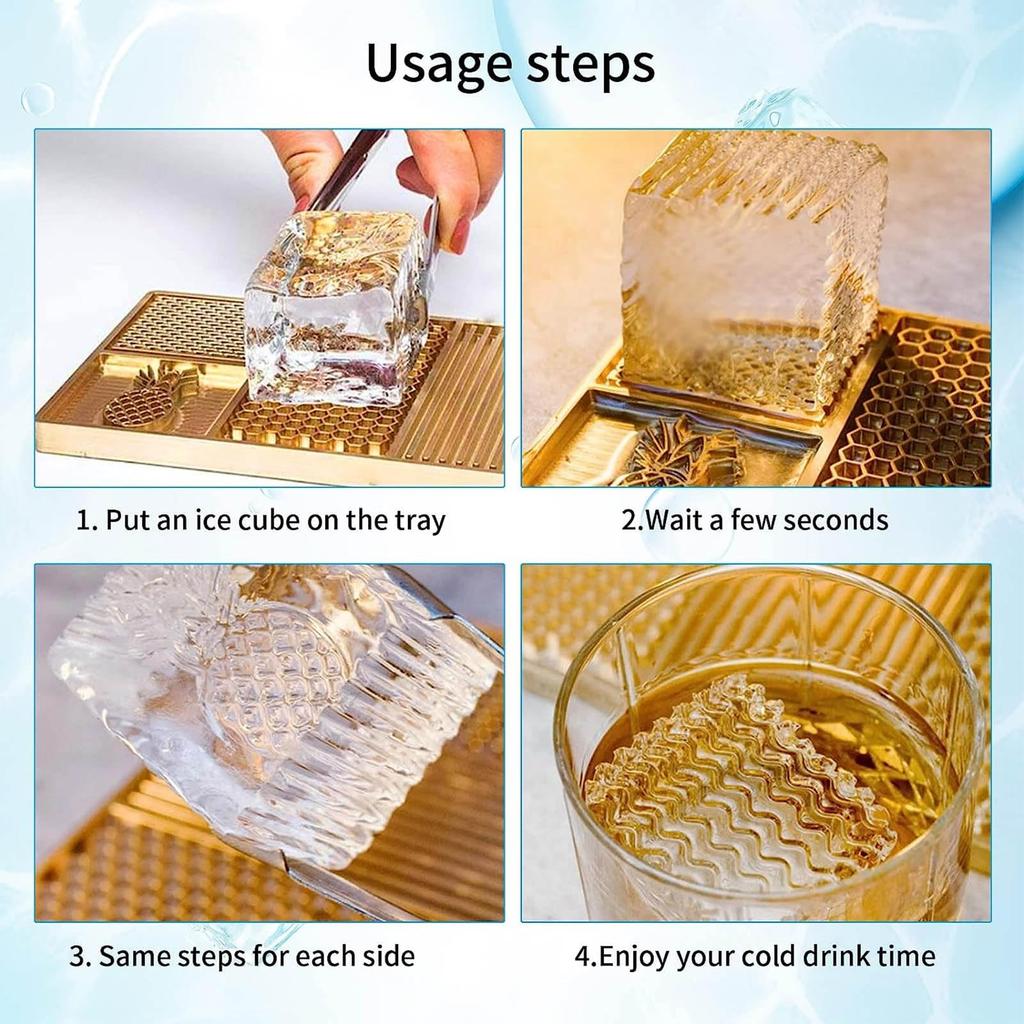 Usage steps

1. Put an ice cube on the tray

2.Wait a few seconds

3. Same steps for each side

4.Enjoy your cold drink time