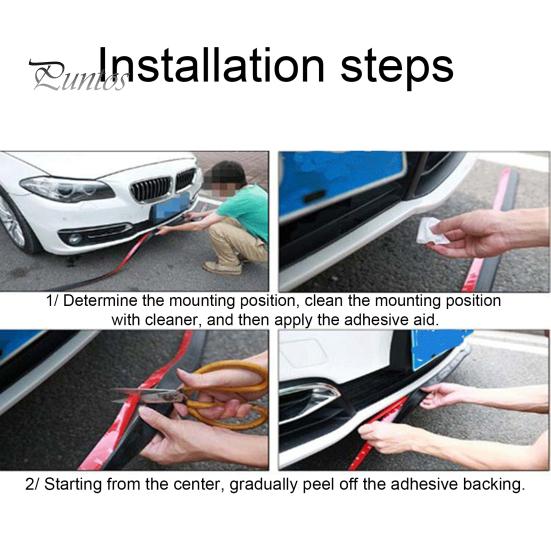 Puntos Installation steps

1/ Determine the mounting position, clean the mounting position with cleaner, and then apply the adhesive aid.

2/ Starting from the center, gradually peel off the adhesive backing.