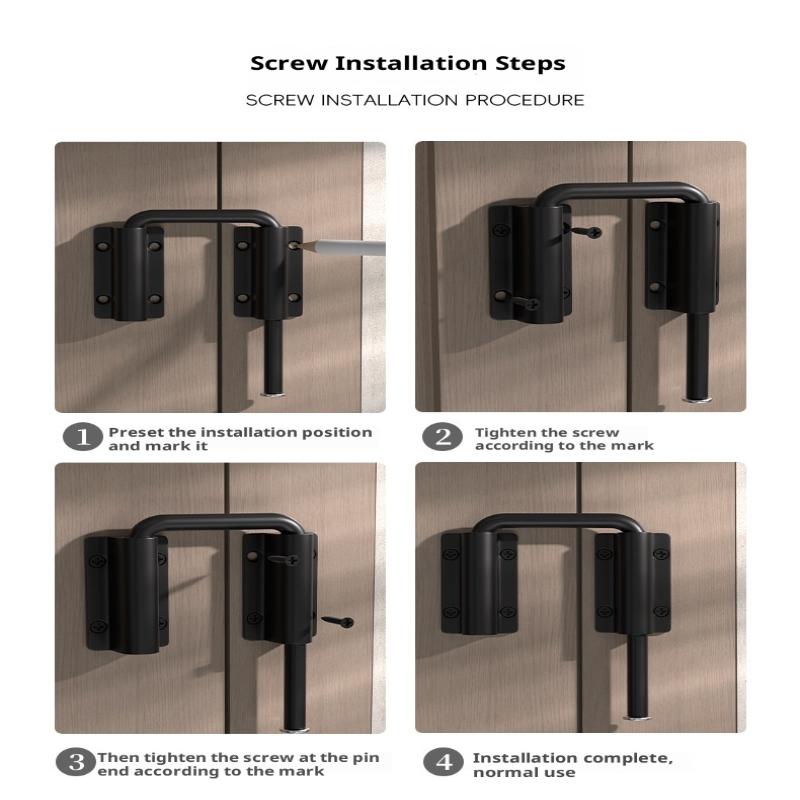 Screw Installation Steps

SCREW INSTALLATION PROCEDURE

1 Preset the installation position and mark it

2 Tighten the screw according to the mark

3 Then tighten the screw at the pin end according to the mark

4 Installation complete, normal use