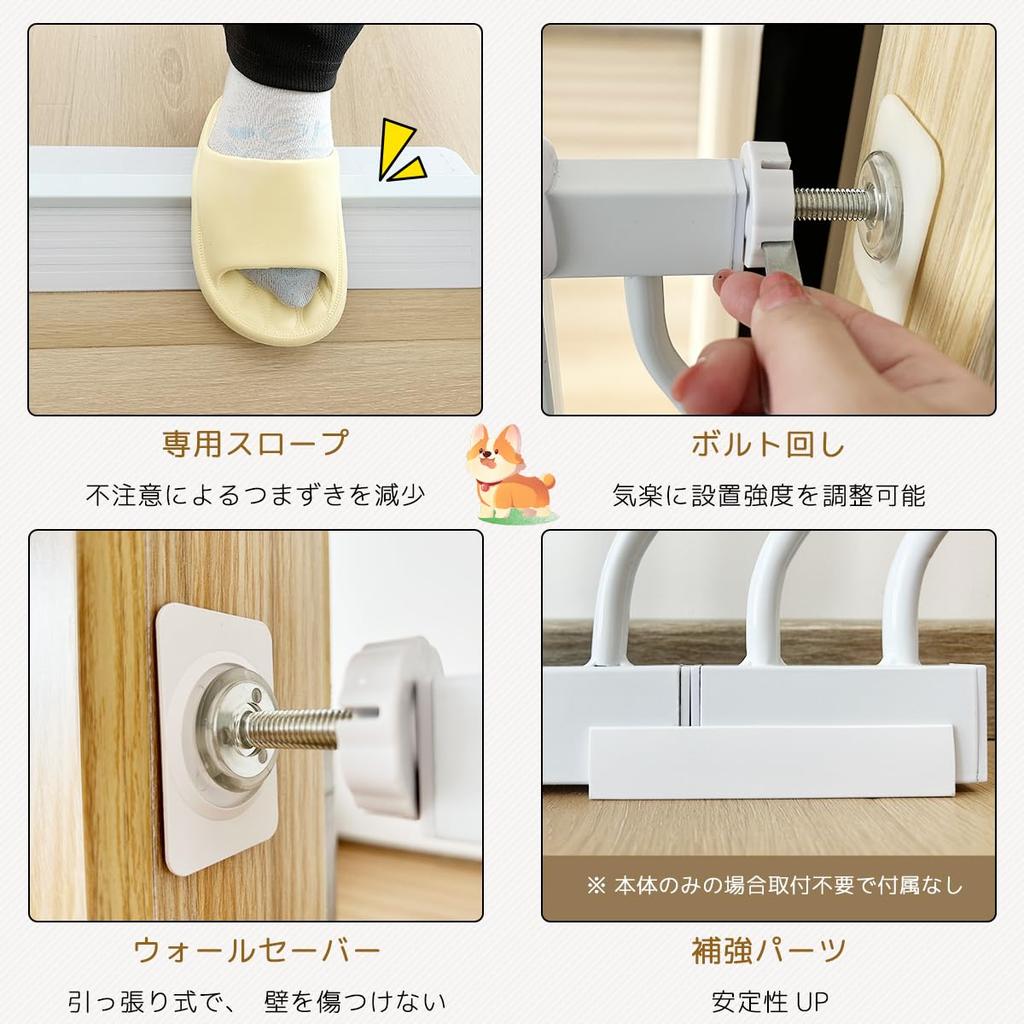 専用スロープ

不注意によるつまずきを減少

ボルト回し

気楽に設置強度を調整可能

※ 本体のみの場合取付不要で付属なし

ウォールセーバー

引っ張り式で、 壁を傷つけない

補強パーツ

安定性 UP