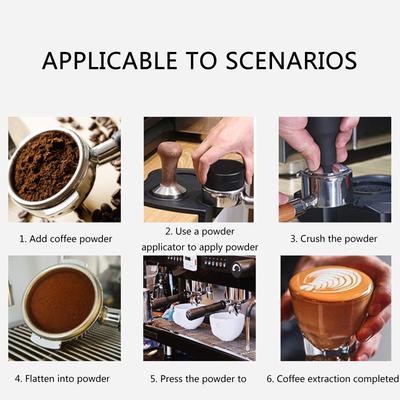 APPLICABLE TO SCENARIOS

1. Add coffee powder

2. Use a powder applicator to apply powder

3. Crush the powder

4. Flatten into powder

5. Press the powder to

6. Coffee extraction completed