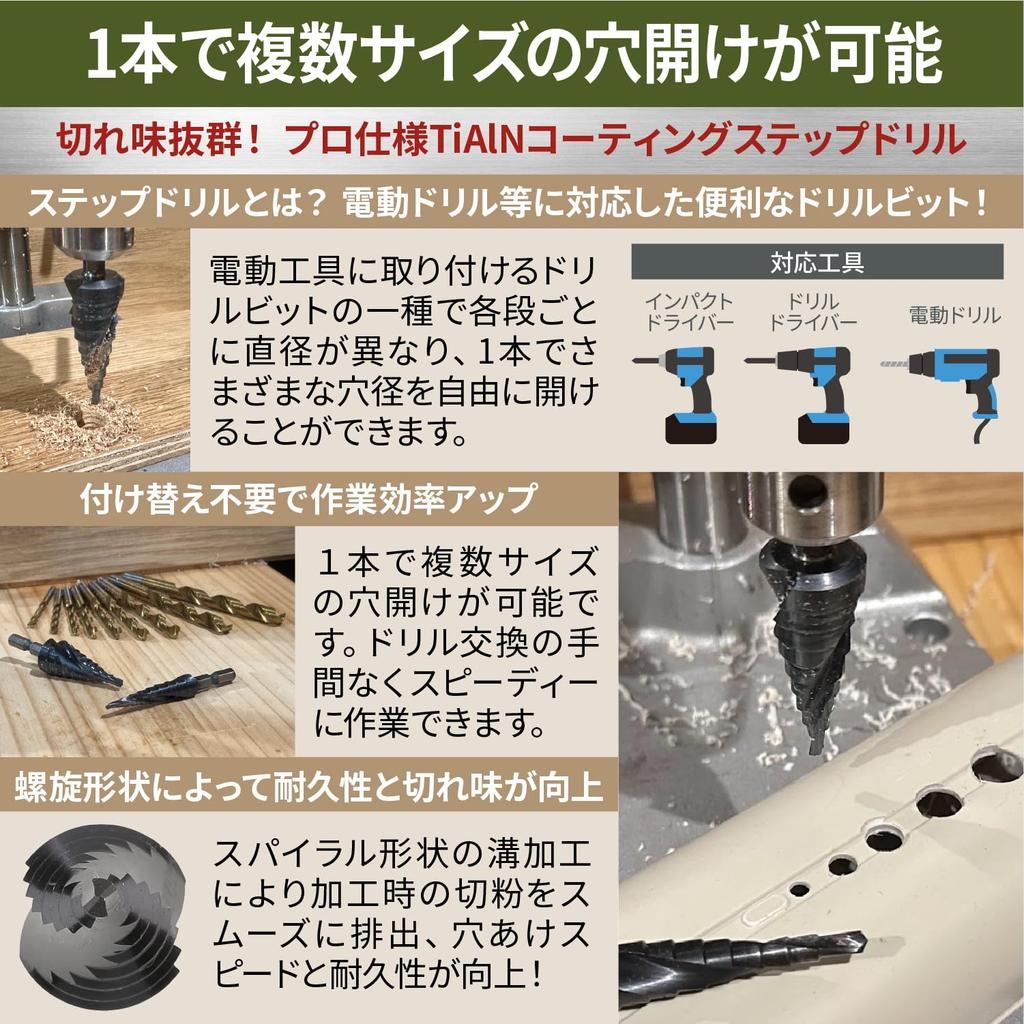 1本で複数サイズの穴開けが可能

切れ味抜群！ プロ仕様TiAlNコーティングステップドリル

ステップドリルとは？ 電動ドリル等に対応した便利なドリルビット！

電動工具に取り付けるドリルビットの一種で各段ごとに直径が異なり、1本でさまざまな穴径を自由に開けることができます。

対応工具

インパクトドライバー

ドリルドライバー

電動ドリル

付け替え不要で作業効率アップ

1本で複数サイズの穴開けが可能です。ドリル交換の手間なくスピーディーに作業できます。

螺旋形状によって耐久性と切れ味が向上

スパイラル形状の溝加工により加工時の切粉をスムーズに排出、穴あけスピードと耐久性が向上！