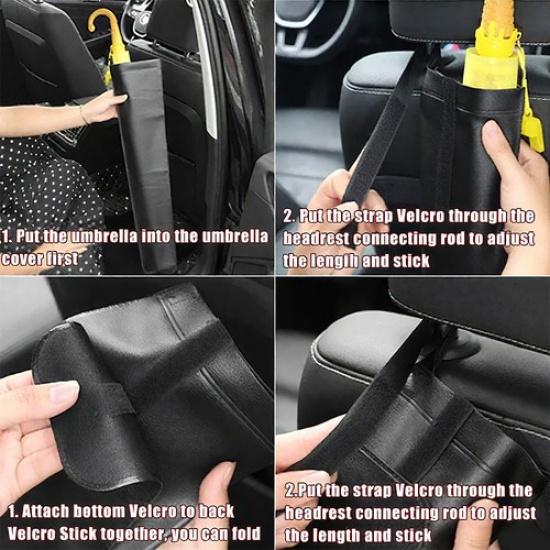 1. Put the umbrella into the umbrella cover first

2. Put the strap Velcro through the headrest connecting rod to adjust the length and stick

1. Attach bottom Velcro to back Velcro Stick together, you can fold

2.Put the strap Velcro through the headrest connecting rod to adjust the length and stick