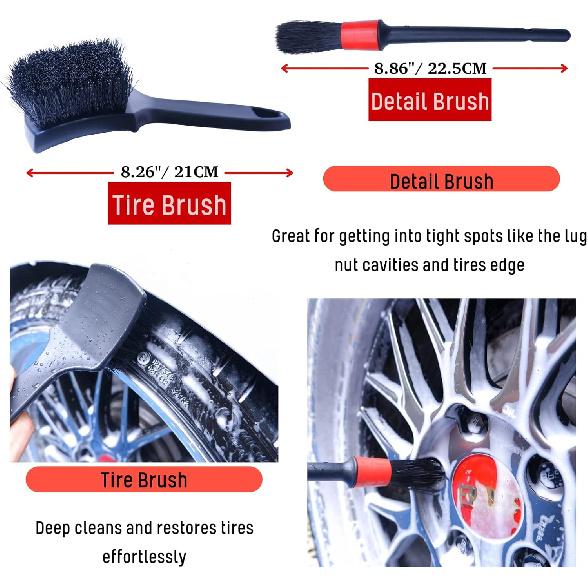 8.86"/ 22.5CM

Detail Brush

8.26"/ 21CM

Tire Brush

Detail Brush

Great for getting into tight spots like the lug nut cavities and tires edge

Tire Brush

Deep cleans and restores tires effortlessly