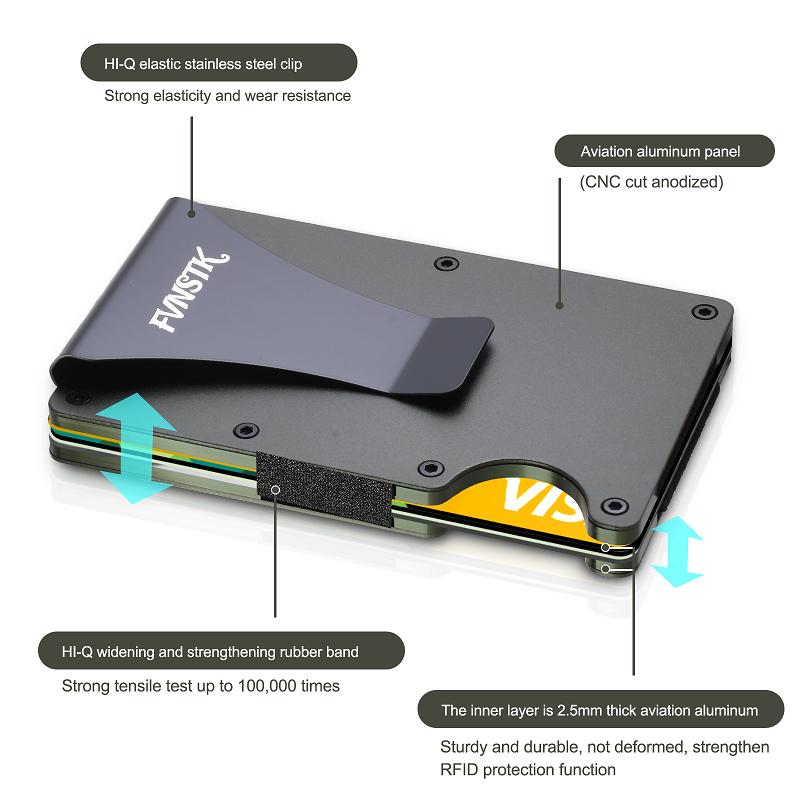 HI-Q elastic stainless steel clip

Strong elasticity and wear resistance

Aviation aluminum panel

(CNC cut anodized)

FVNSTK

VIS

HI-Q widening and strengthening rubber band

Strong tensile test up to 100,000 times

The inner layer is 2.5mm thick aviation aluminum

Sturdy and durable, not deformed, strengthen RFID protection function