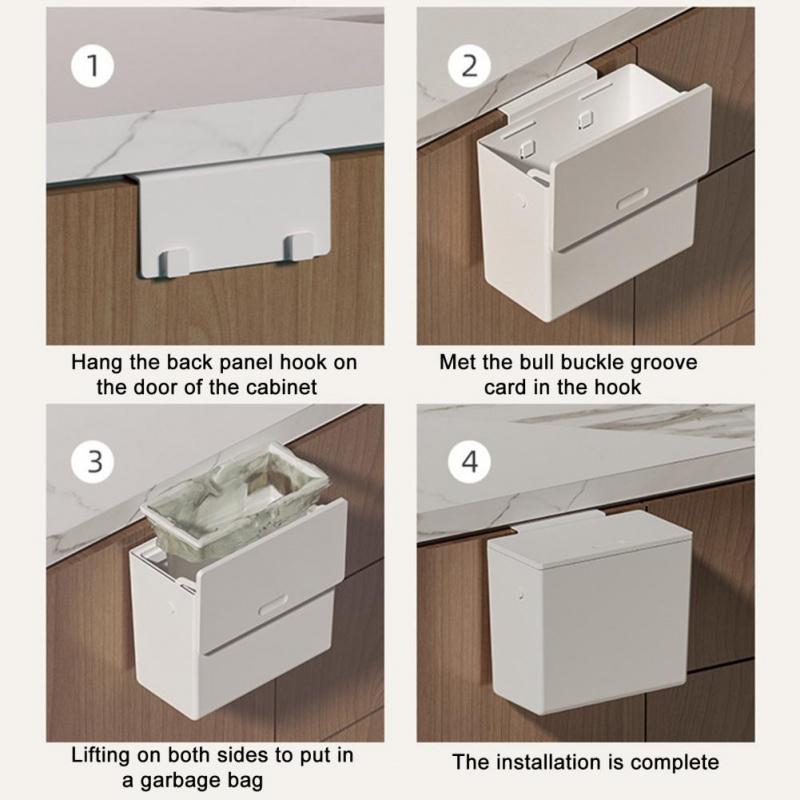 1

Hang the back panel hook on the door of the cabinet

2

Met the bull buckle groove card in the hook

3

Lifting on both sides to put in a garbage bag

4

The installation is complete