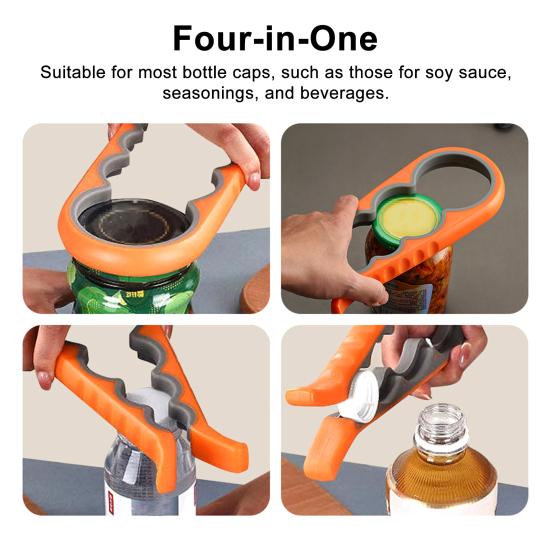 Four-in-One

Suitable for most bottle caps, such as those for soy sauce, seasonings, and beverages.