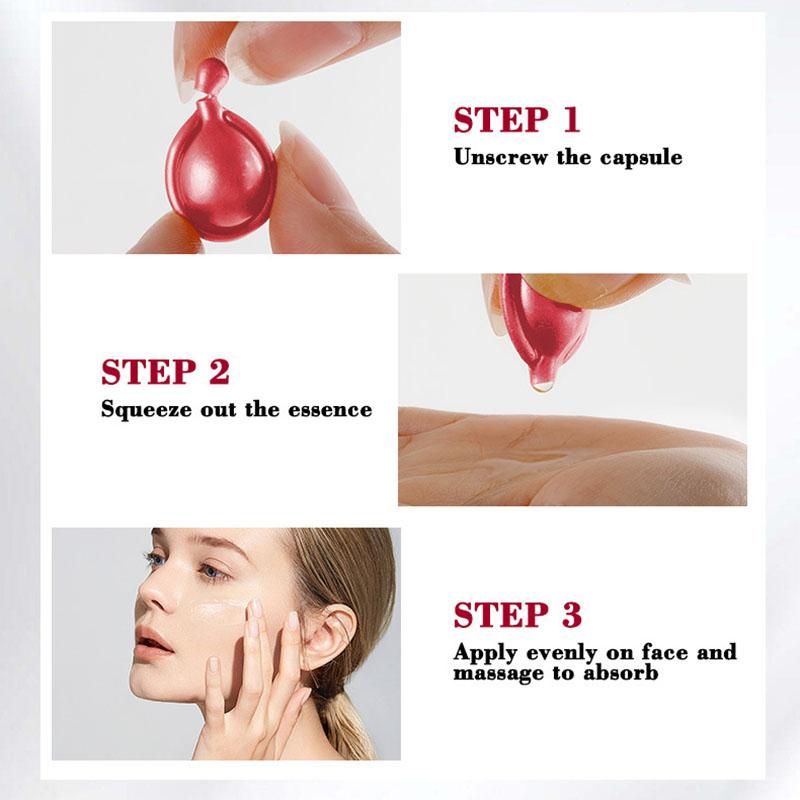 STEP 1
Unscrew the capsule

STEP 2
Squeeze out the essence

STEP 3
Apply evenly on face and massage to absorb