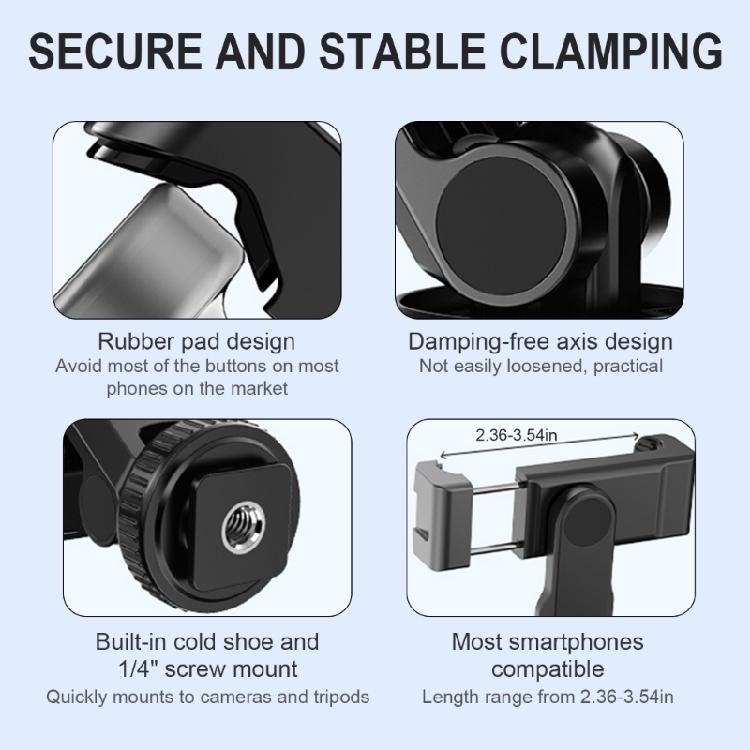 SECURE AND STABLE CLAMPING

Rubber pad design
Avoid most of the buttons on most phones on the market

Damping-free axis design
Not easily loosened, practical

Built-in cold shoe and 1/4" screw mount
Quickly mounts to cameras and tripods

2.36-3.54in

Most smartphones compatible
Length range from 2.36-3.54in