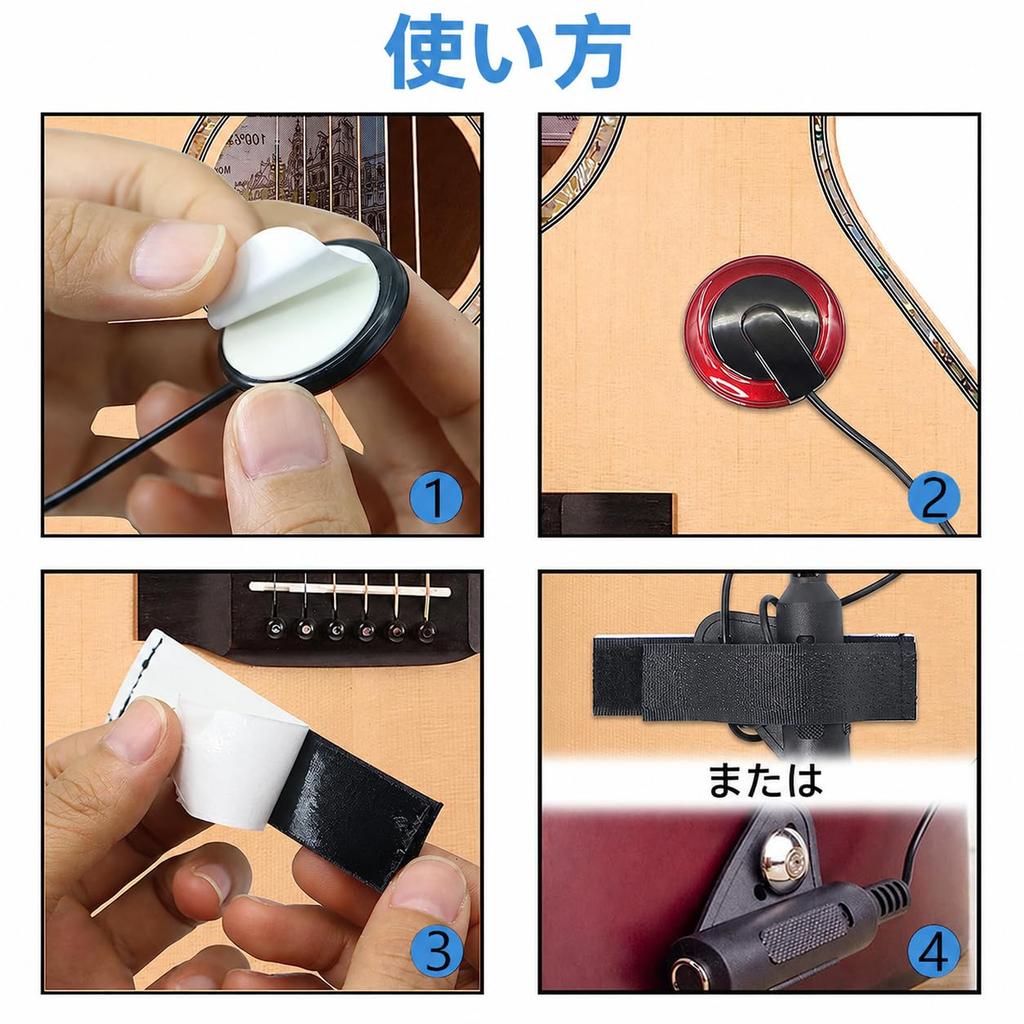 使い方

1

2

3

または

4