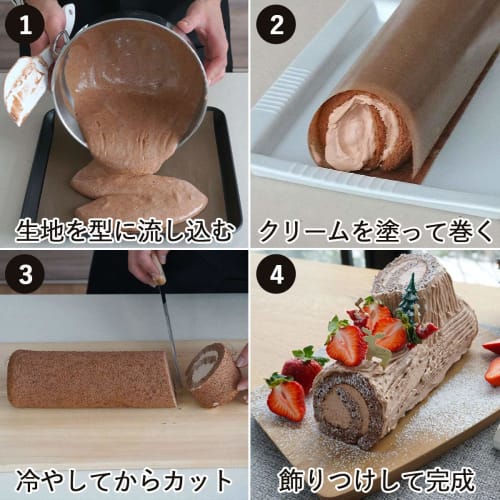 1
生地を型に流し込む

2
クリームを塗って巻く

3
冷やしてからカット

4
飾りつけして完成