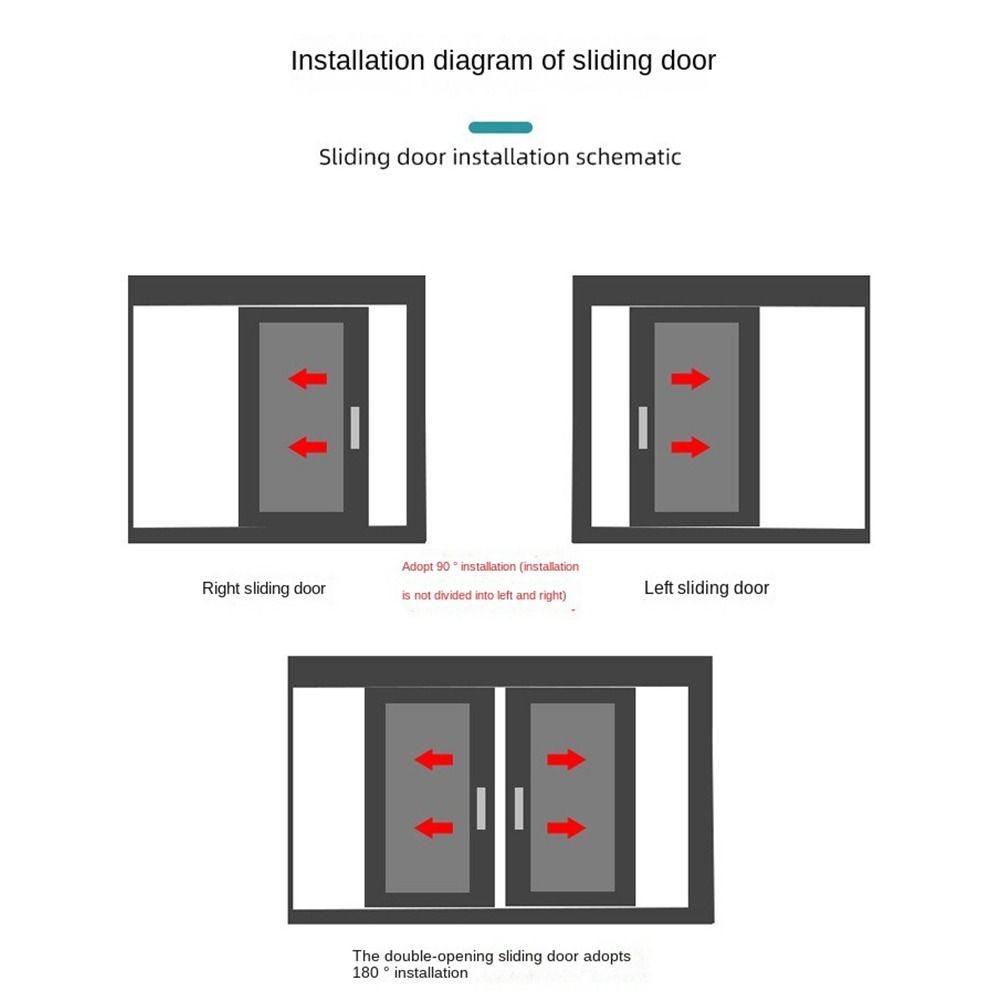 Installation diagram of sliding door

Sliding door installation schematic

Right sliding door

Adopt 90 ° installation (installation is not divided into left and right)

Left sliding door

The double-opening sliding door adopts 180 ° installation