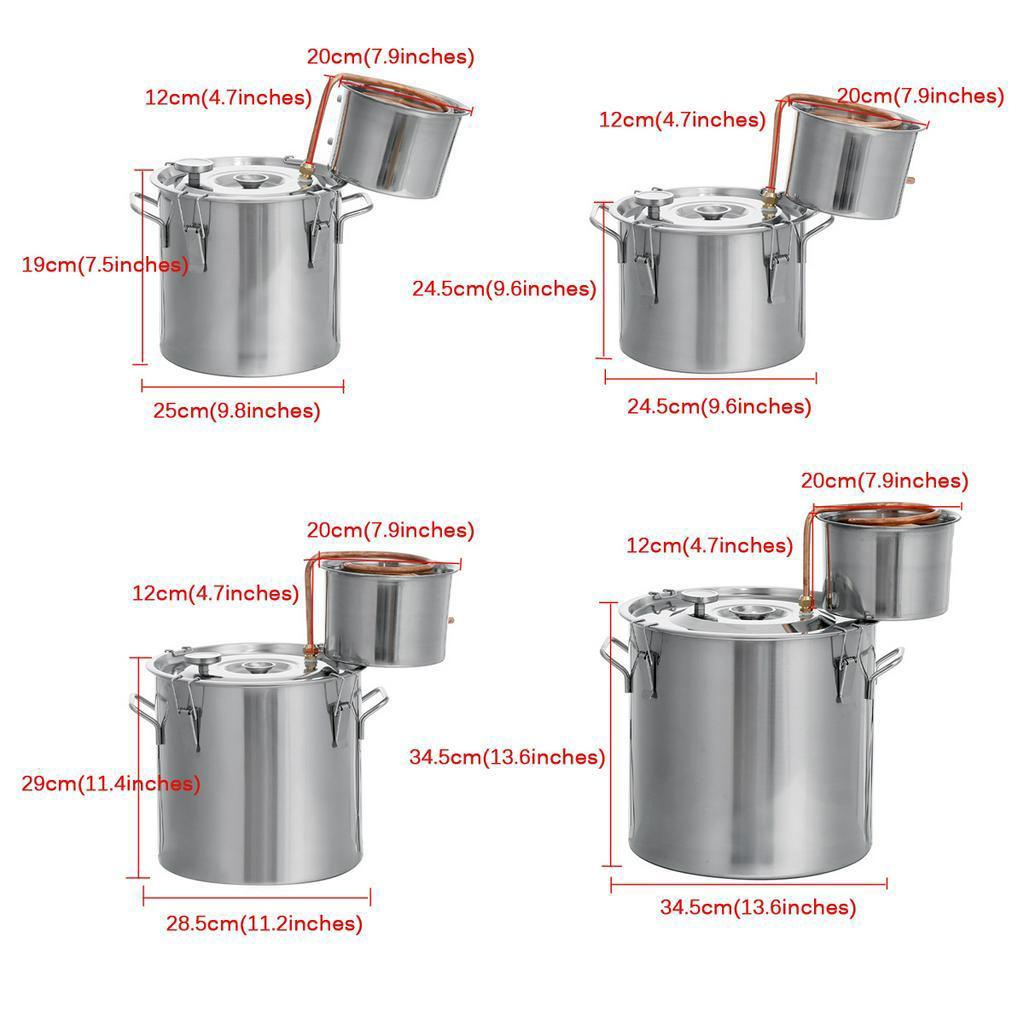 20cm(7.9inches)
12cm(4.7inches)
19cm(7.5inches)
25cm(9.8inches)

12cm(4.7inches)
20cm(7.9inches)
24.5cm(9.6inches)
24.5cm(9.6inches)

20cm(7.9inches)
12cm(4.7inches)
29cm(11.4inches)
28.5cm(11.2inches)

20cm(7.9inches)
12cm(4.7inches)
34.5cm(13.6inches)
34.5cm(13.6inches)