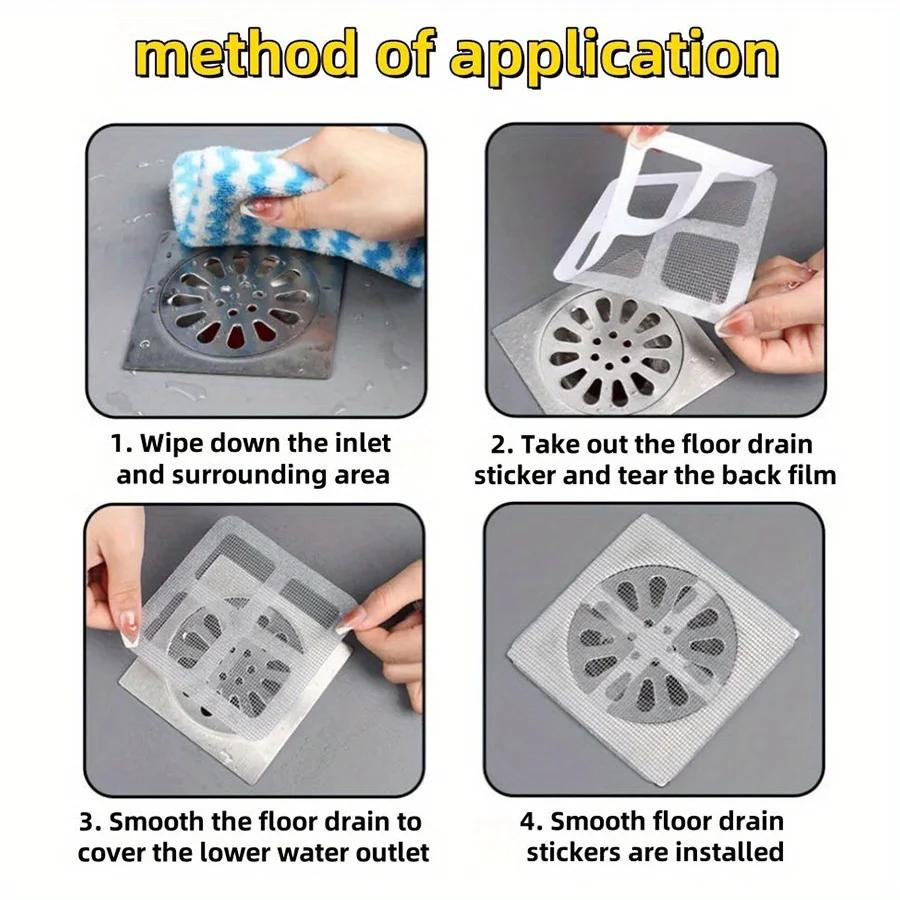 method of application

1. Wipe down the inlet and surrounding area

2. Take out the floor drain sticker and tear the back film

3. Smooth the floor drain to cover the lower water outlet

4. Smooth floor drain stickers are installed