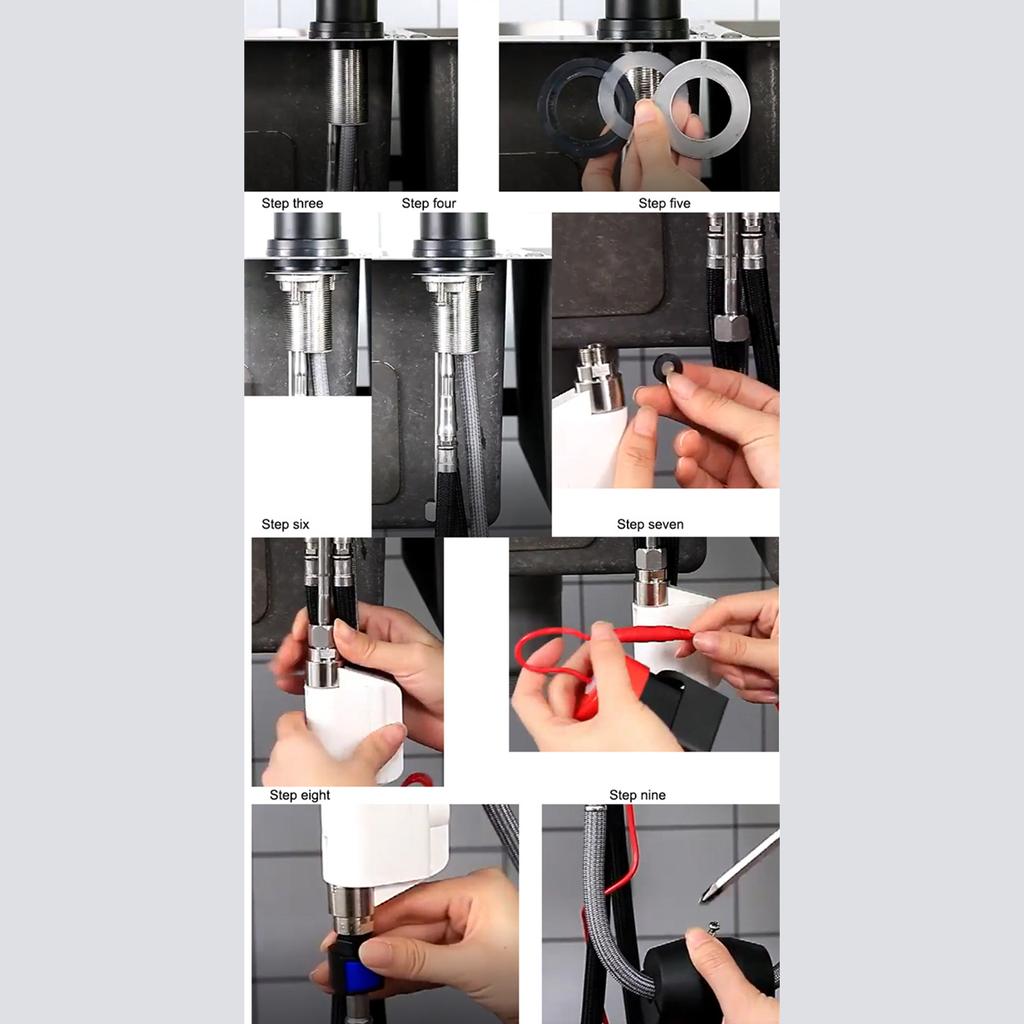 Step three
Step four
Step five
Step six
Step seven
Step eight
Step nine