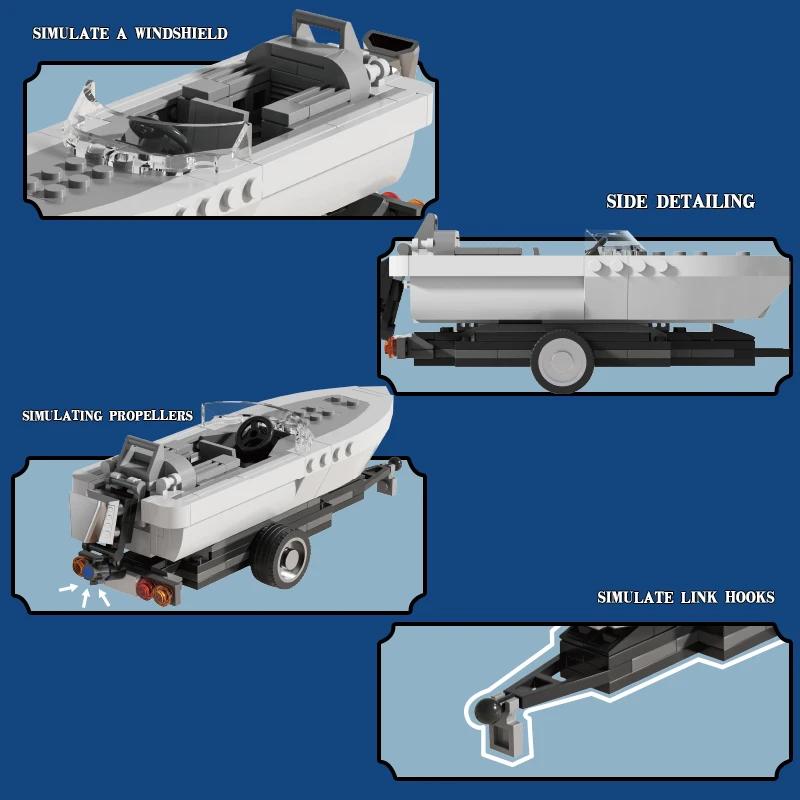 SIMULATE A WINDSHIELD

SIDE DETAILING

SIMULATING PROPELLERS

SIMULATE LINK HOOKS