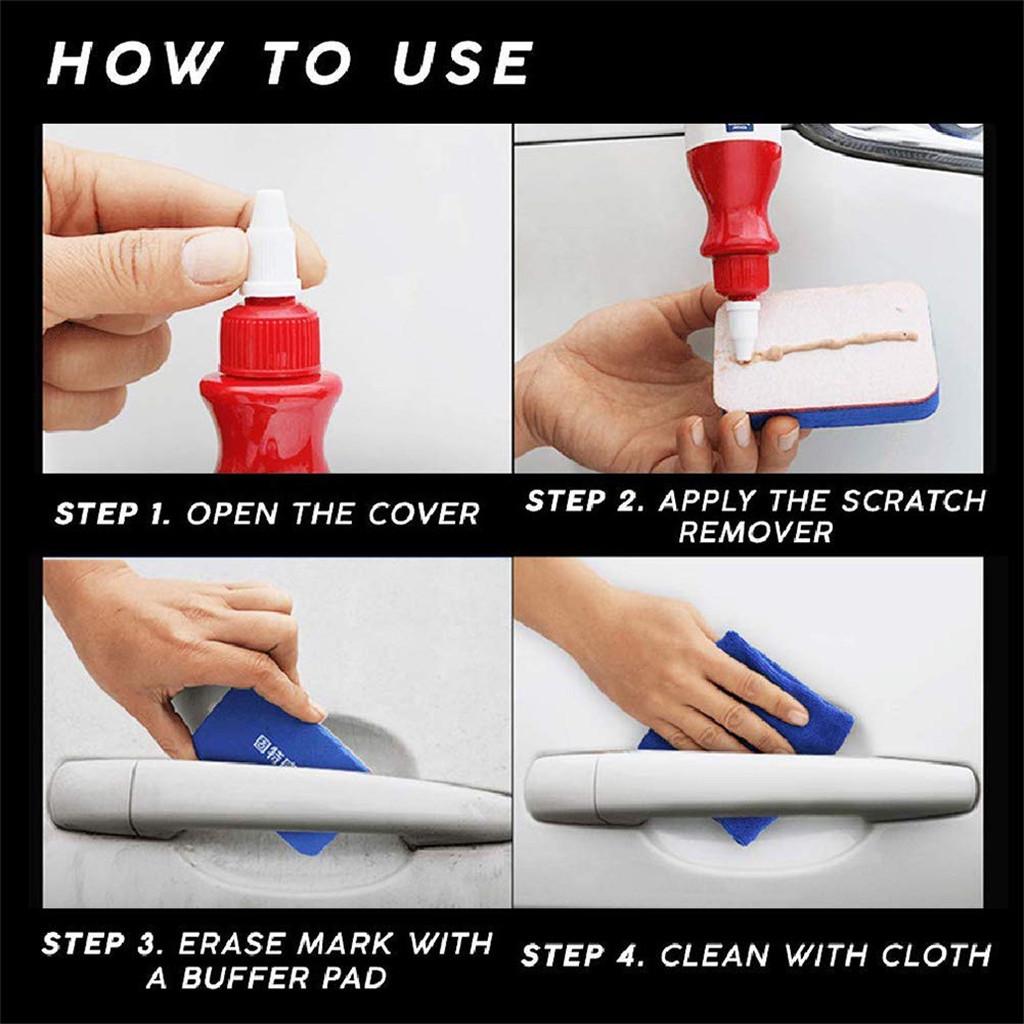 HOW TO USE

STEP 1. OPEN THE COVER

STEP 2. APPLY THE SCRATCH REMOVER

STEP 3. ERASE MARK WITH A BUFFER PAD

STEP 4. CLEAN WITH CLOTH