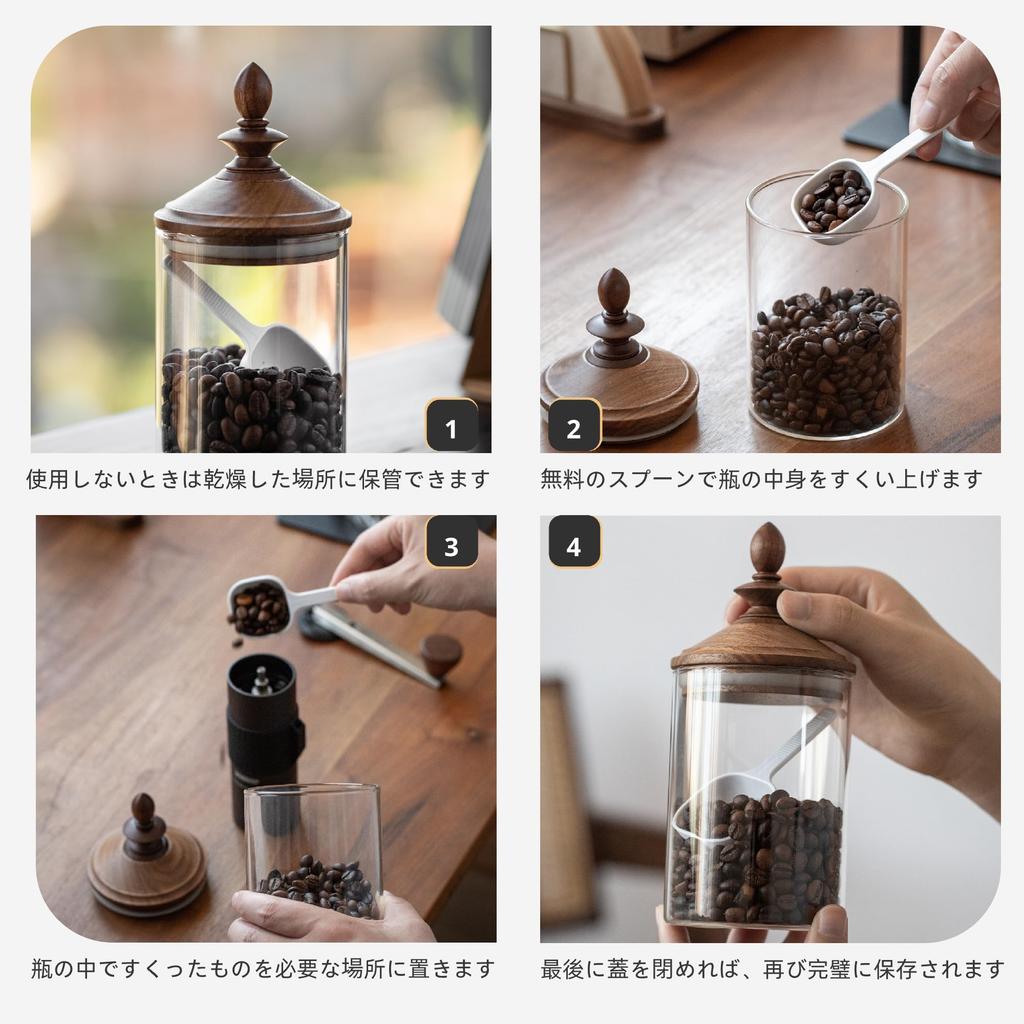 1

使用しないときは乾燥した場所に保管できます

2

無料のスプーンで瓶の中身をすくい上げます

3

瓶の中ですくったものを必要な場所に置きます

4

最後に蓋を閉めれば、再び完璧に保存されます