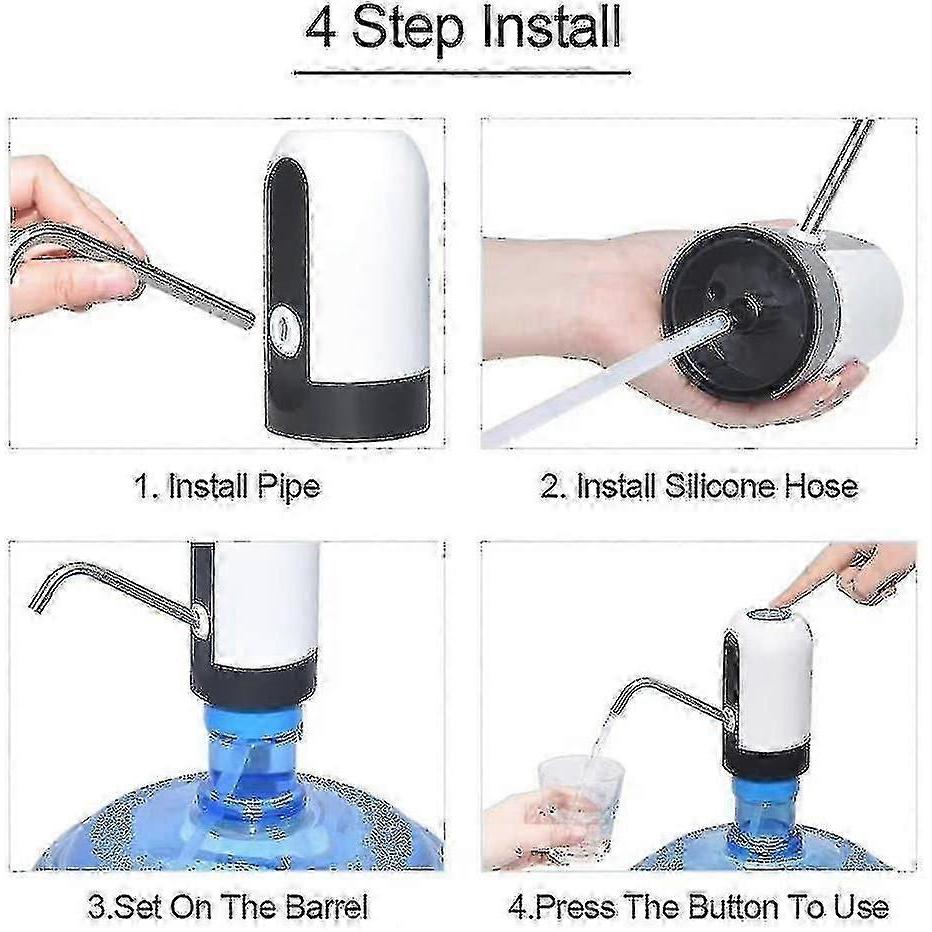 4 Step Install

1. Install Pipe

2. Install Silicone Hose

3.Set On The Barrel

4.Press The Button To Use