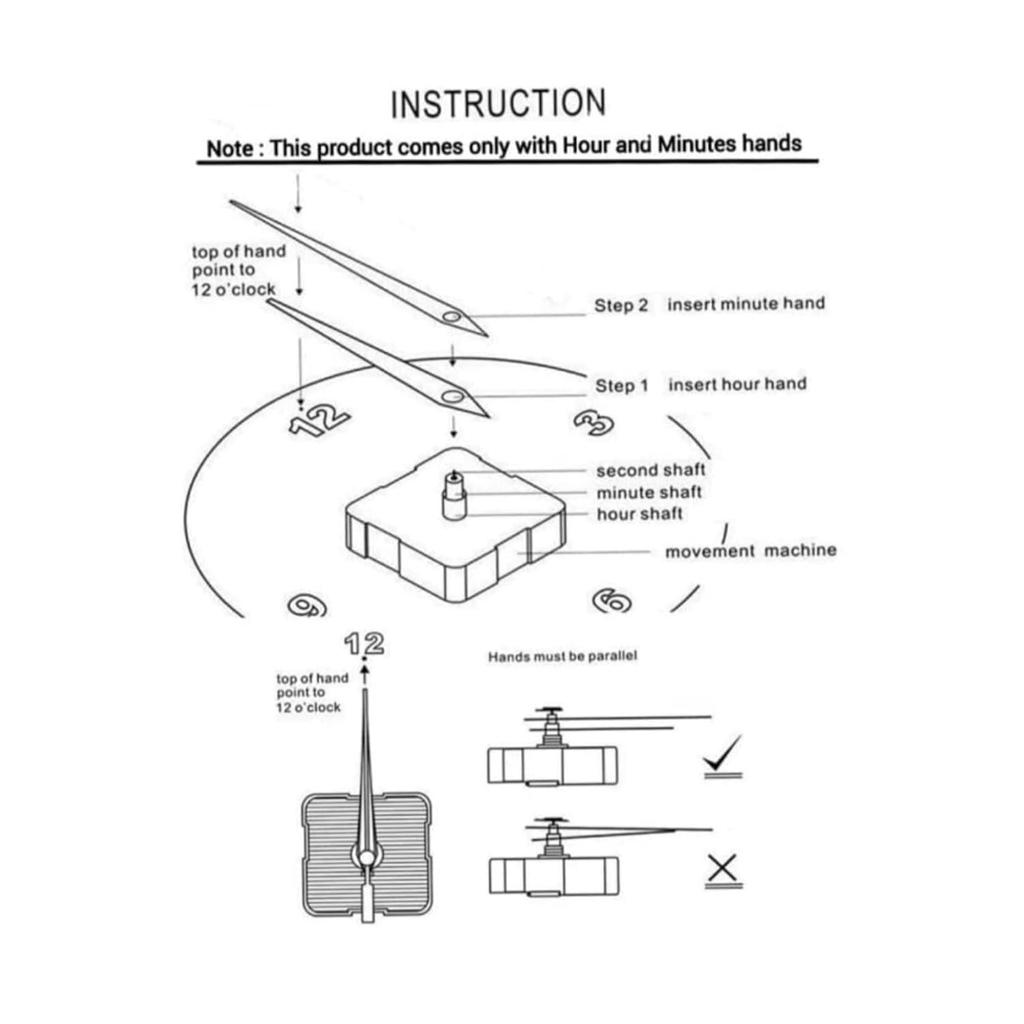 INSTRUCTION

Note : This product comes only with Hour and Minutes hands

top of hand point to 12 o'clock

Step 2 insert minute hand

Step 1 insert hour hand

12

3

second shaft

minute shaft

hour shaft

movement machine

9

6

12

top of hand point to 12 o'clock

Hands must be parallel