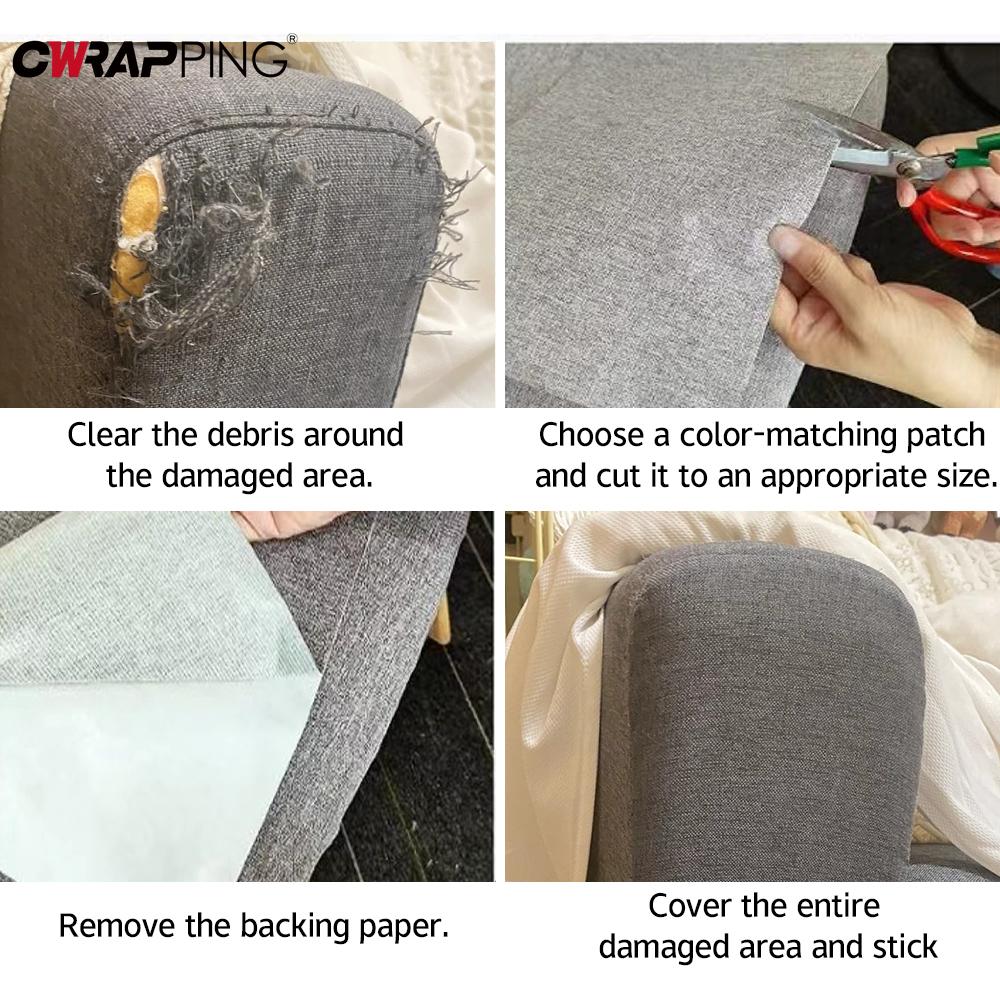 CWRAPPING®

Clear the debris around the damaged area.

Choose a color-matching patch and cut it to an appropriate size.

Remove the backing paper.

Cover the entire damaged area and stick