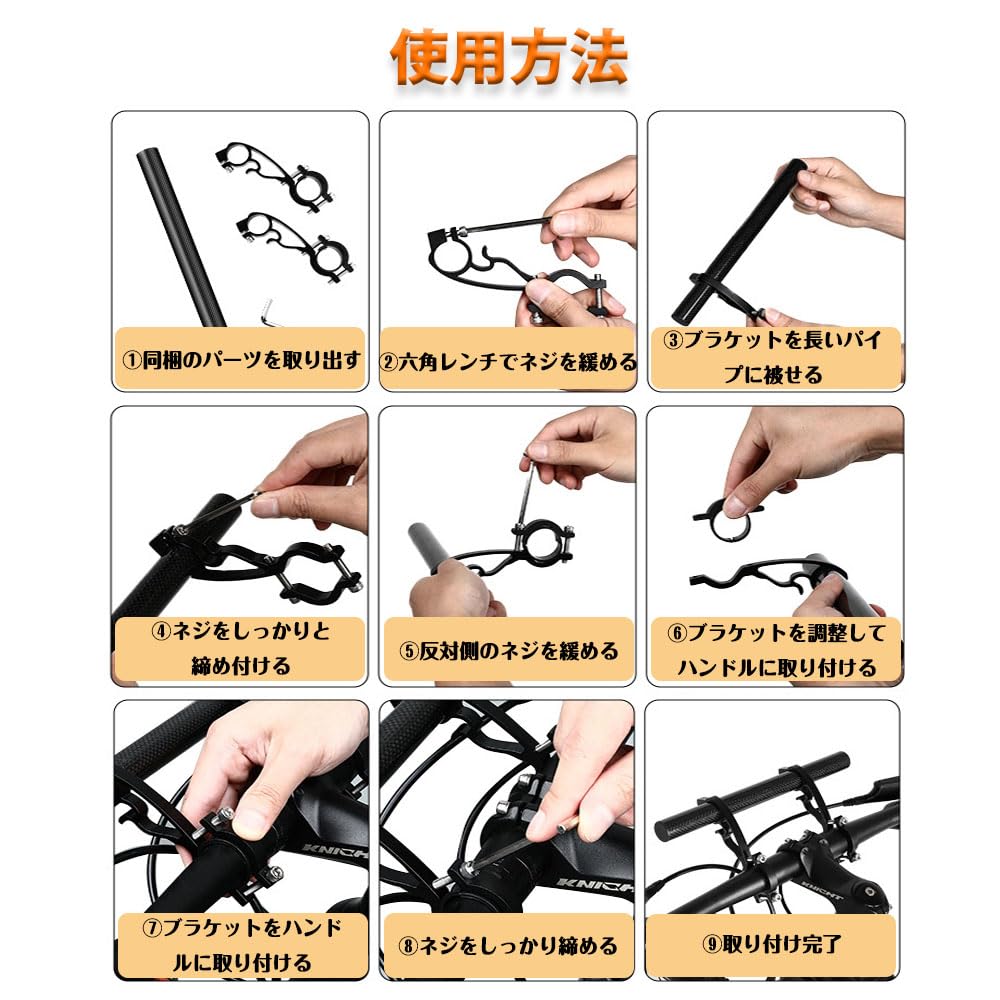 使用方法

①同梱のパーツを取り出す

②六角レンチでネジを緩める

③ブラケットを長いパイプに被せる

④ネジをしっかりと締め付ける

⑤反対側のネジを緩める

⑥ブラケットを調整してハンドルに取り付ける

KNIGHT

⑦ブラケットをハンドルに取り付ける

KNIGHT

⑧ネジをしっかり締める

KNIGHT

⑨取り付け完了