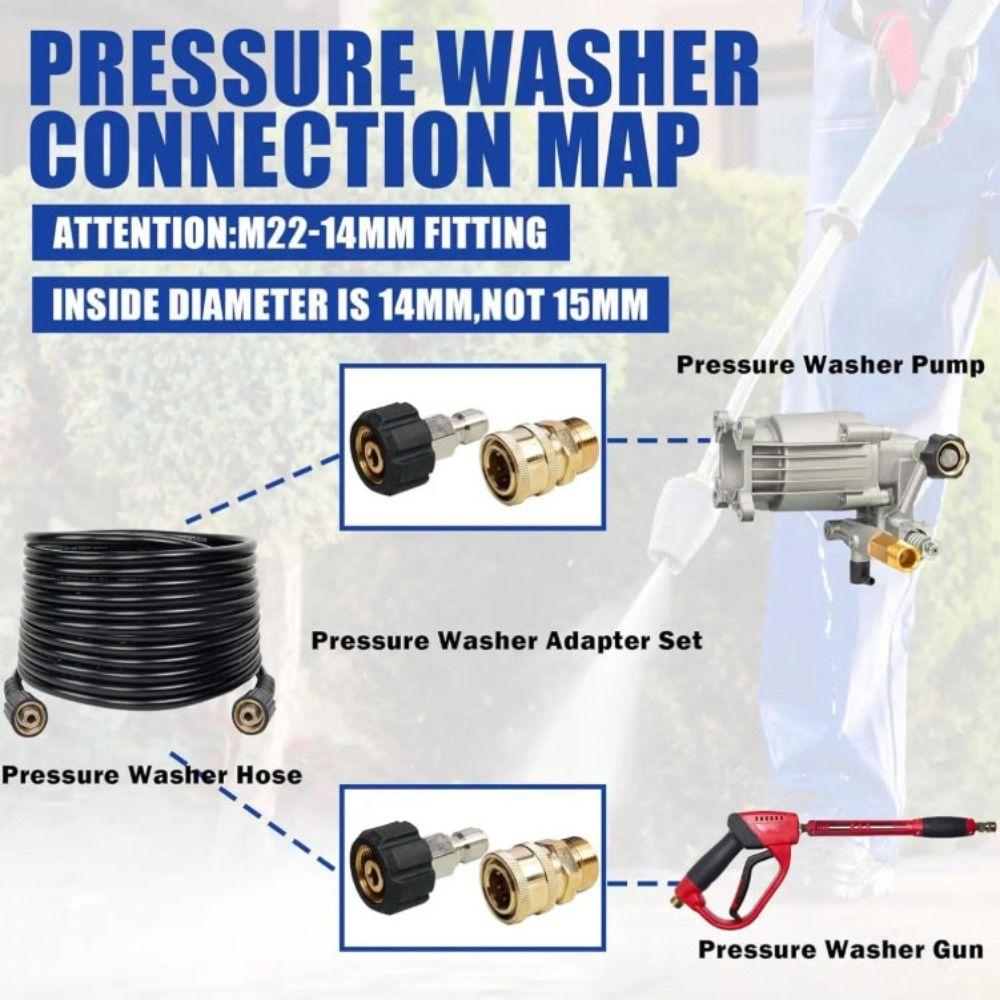 PRESSURE WASHER CONNECTION MAP

ATTENTION:M22-14MM FITTING

INSIDE DIAMETER IS 14MM,NOT 15MM

Pressure Washer Pump

Pressure Washer Adapter Set

Pressure Washer Hose

Pressure Washer Gun