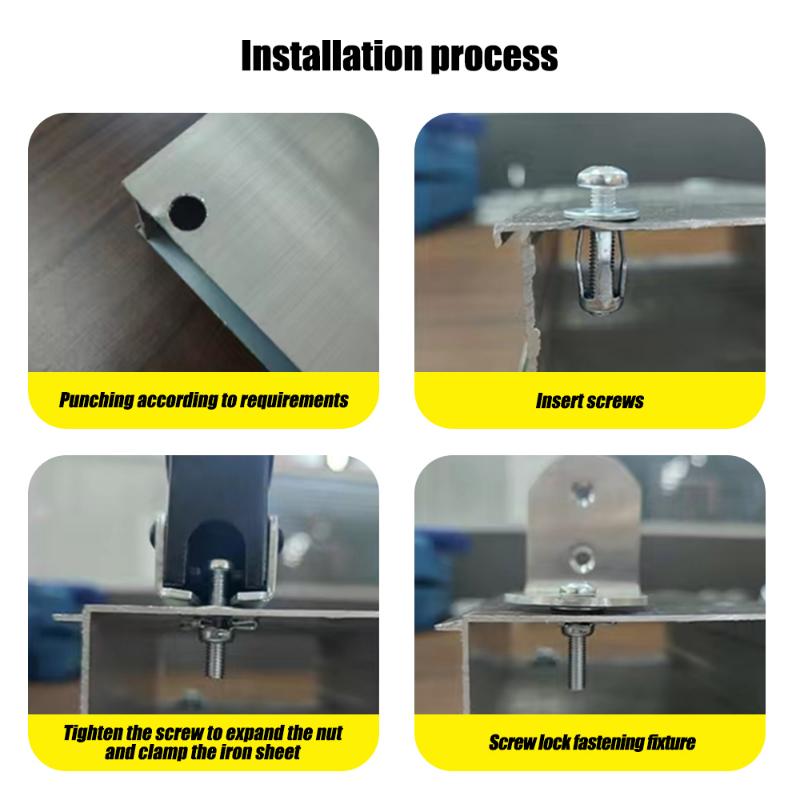 Installation process

Punching according to requirements

Insert screws

Tighten the screw to expand the nut and clamp the iron sheet

Screw lock fastening fixture