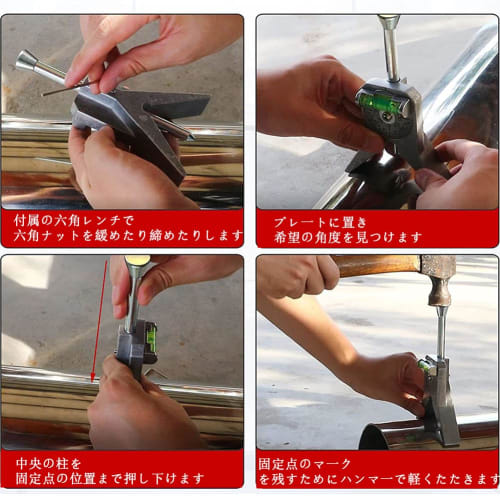 付属の六角レンチで
六角ナットを緩めたり締めたりします

プレートに置き
希望の角度を見つけます

中央の柱を
固定点の位置まで押し下げます

固定点のマーク
を残すためにハンマーで軽くたたきます