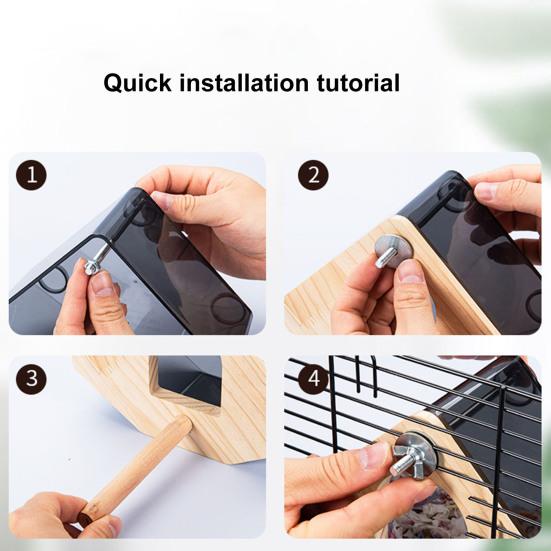 Quick installation tutorial

1

2

3

4