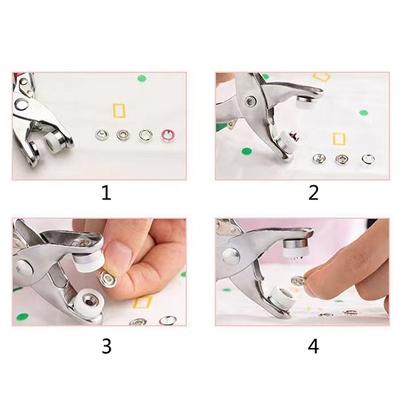 1

2

3

4