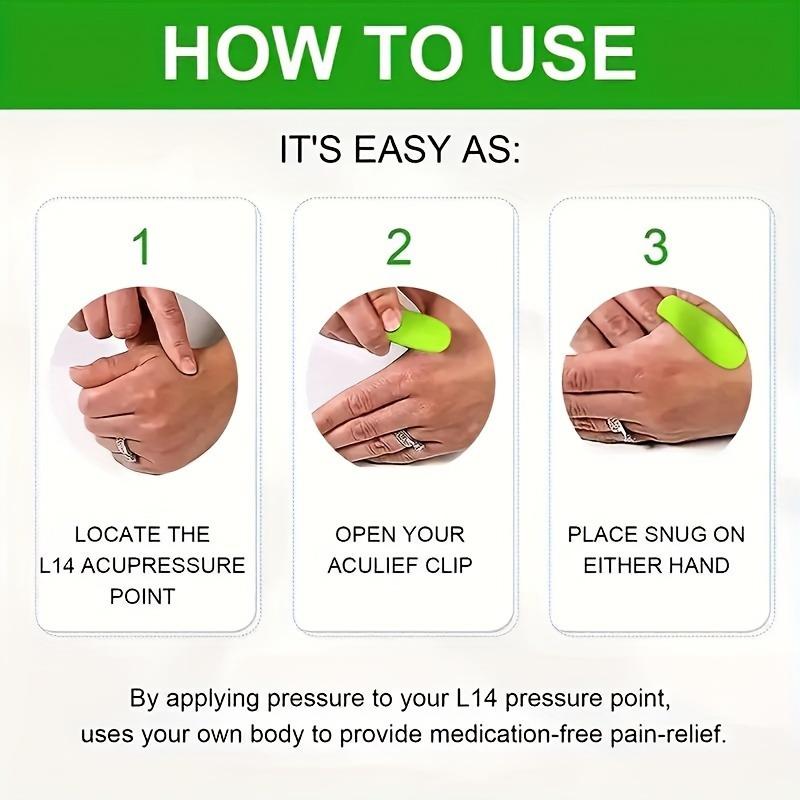 HOW TO USE

IT'S EASY AS:

1

LOCATE THE L14 ACUPRESSURE POINT

2

OPEN YOUR ACULIEF CLIP

3

PLACE SNUG ON EITHER HAND

By applying pressure to your L14 pressure point, uses your own body to provide medication-free pain-relief.