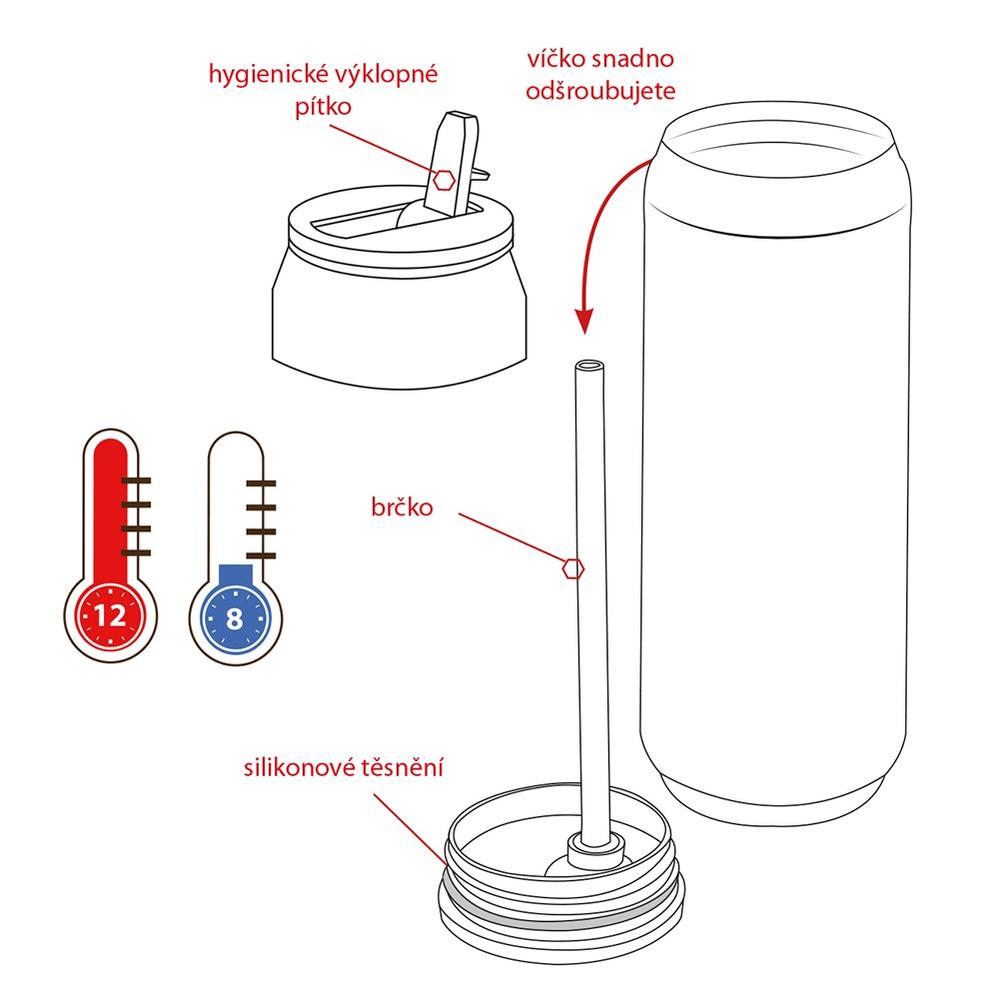 hygienické výklopné pítko

víčko snadno odšroubujete

brčko

12

8

silikonové těsnění