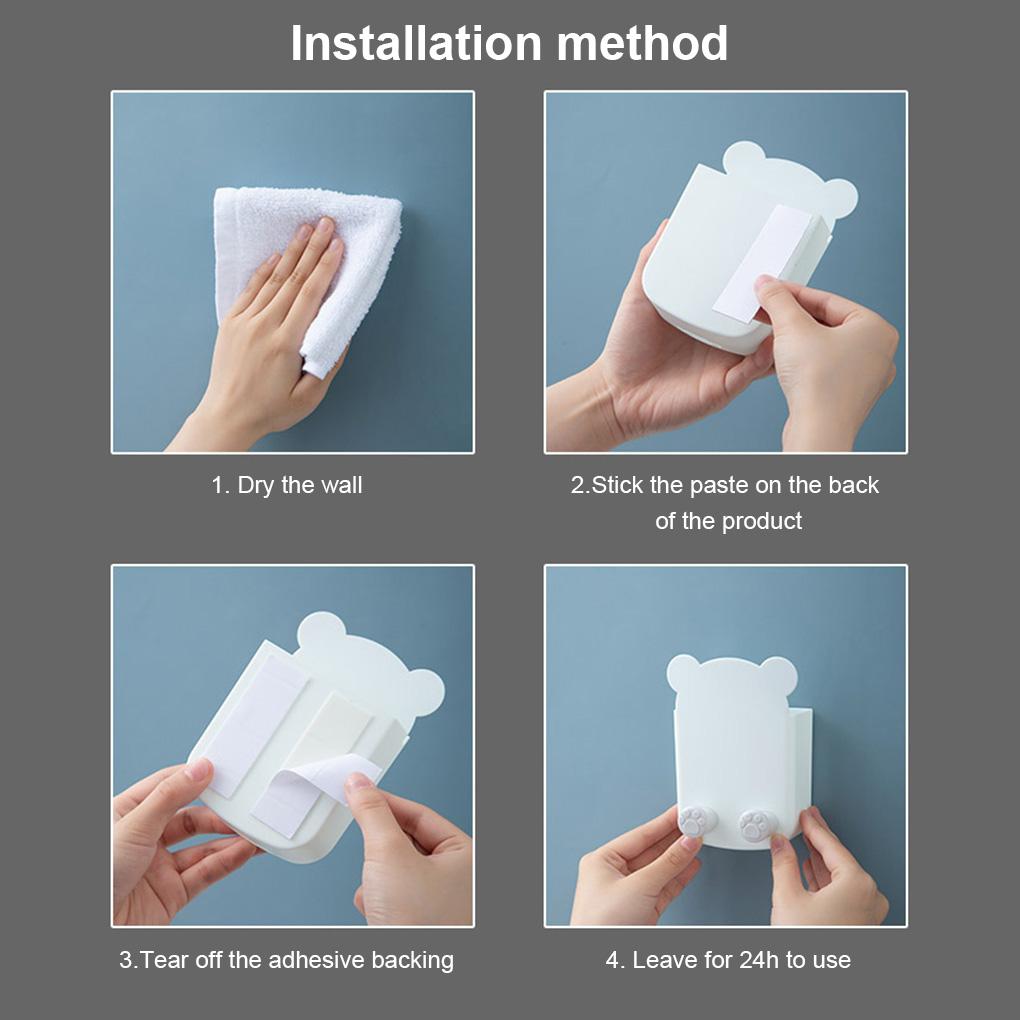 Installation method

1. Dry the wall

2.Stick the paste on the back of the product

3.Tear off the adhesive backing

4. Leave for 24h to use