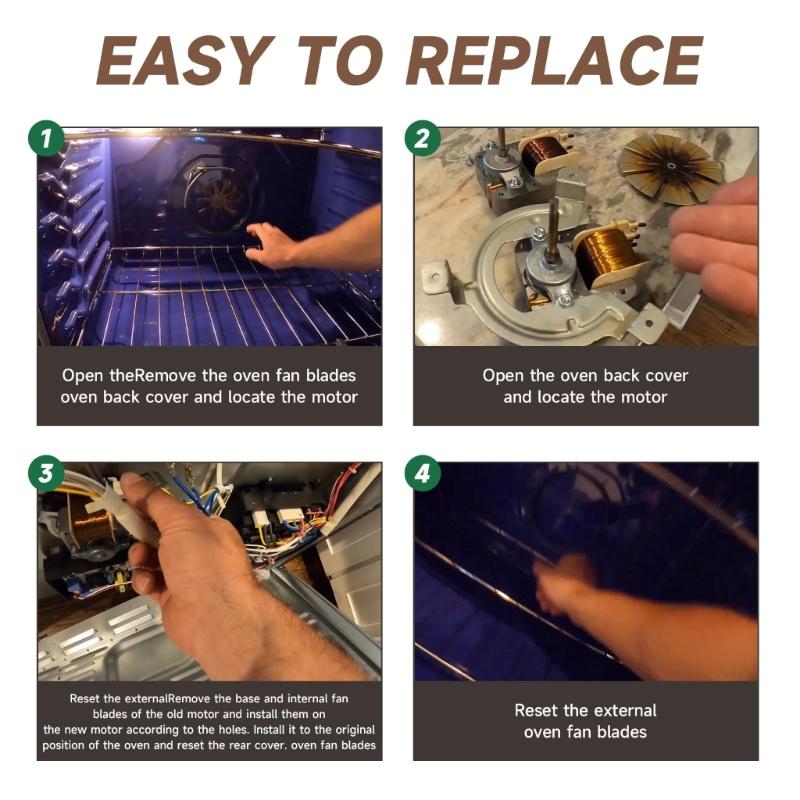 EASY TO REPLACE

1

Open theRemove the oven fan blades oven back cover and locate the motor

2

Open the oven back cover and locate the motor

3

Reset the externalRemove the base and internal fan blades of the old motor and install them on the new motor according to the holes. Install it to the original position of the oven and reset the rear cover. oven fan blades

4

Reset the external oven fan blades