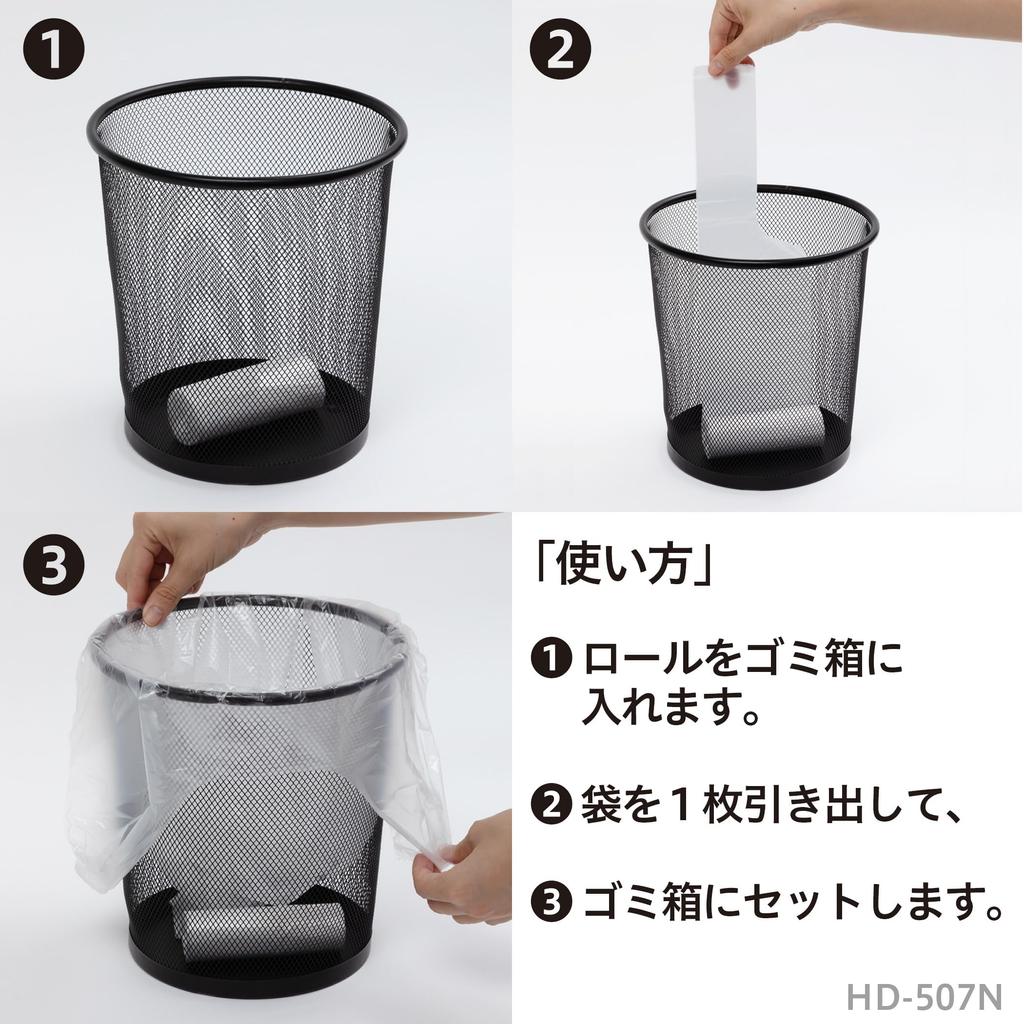 ❶

❷

❸

「使い方」

❶ ロールをゴミ箱に入れます。

❷ 袋を１枚引き出して、

❸ ゴミ箱にセットします。

HD-507N