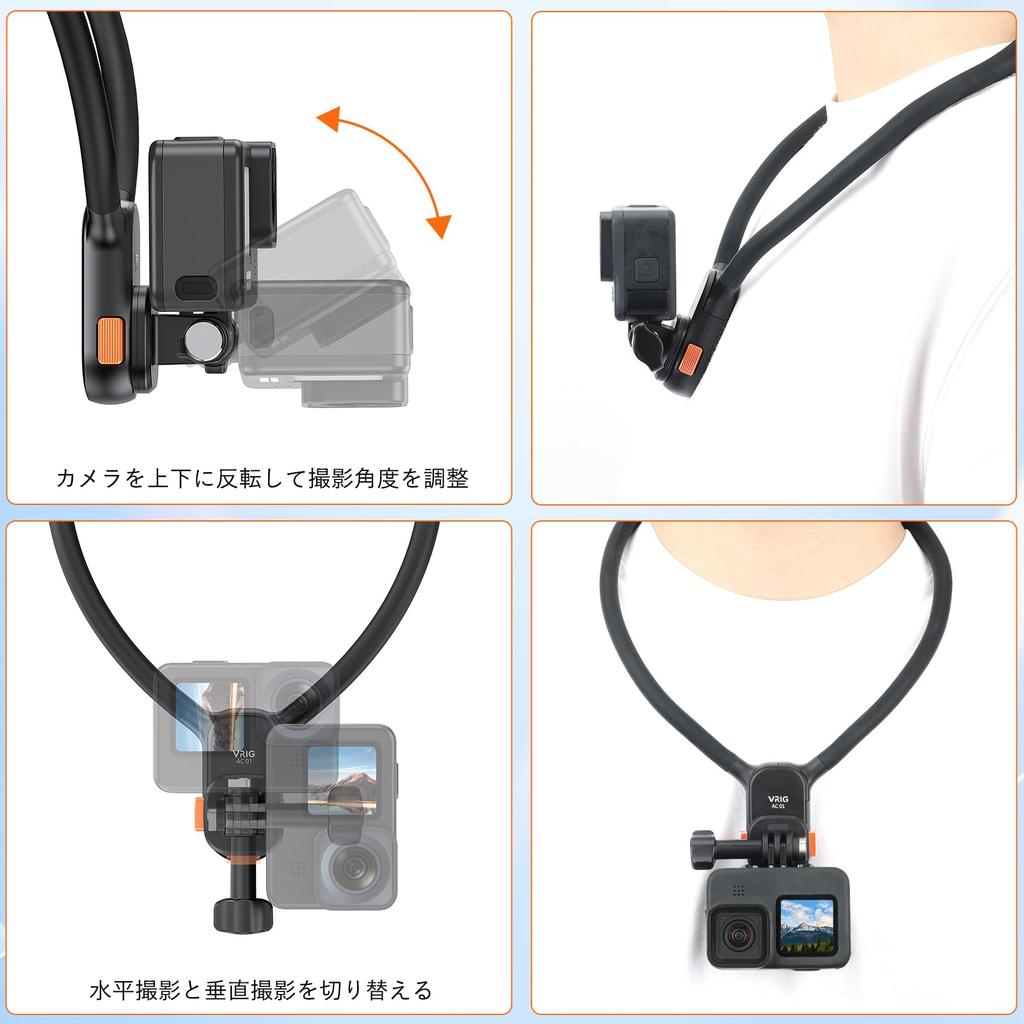 カメラを上下に反転して撮影角度を調整

VRIG
AC 01

水平撮影と垂直撮影を切り替える

VRIG
AC 01