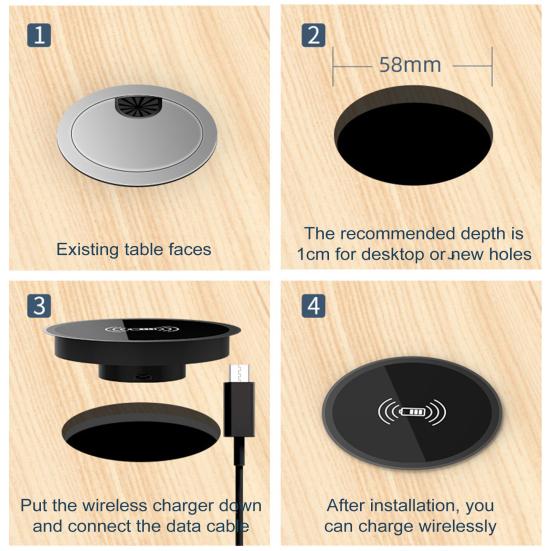 1

Existing table faces

2

58mm

The recommended depth is 1cm for desktop or new holes

3

Put the wireless charger down and connect the data cable

4

After installation, you can charge wirelessly