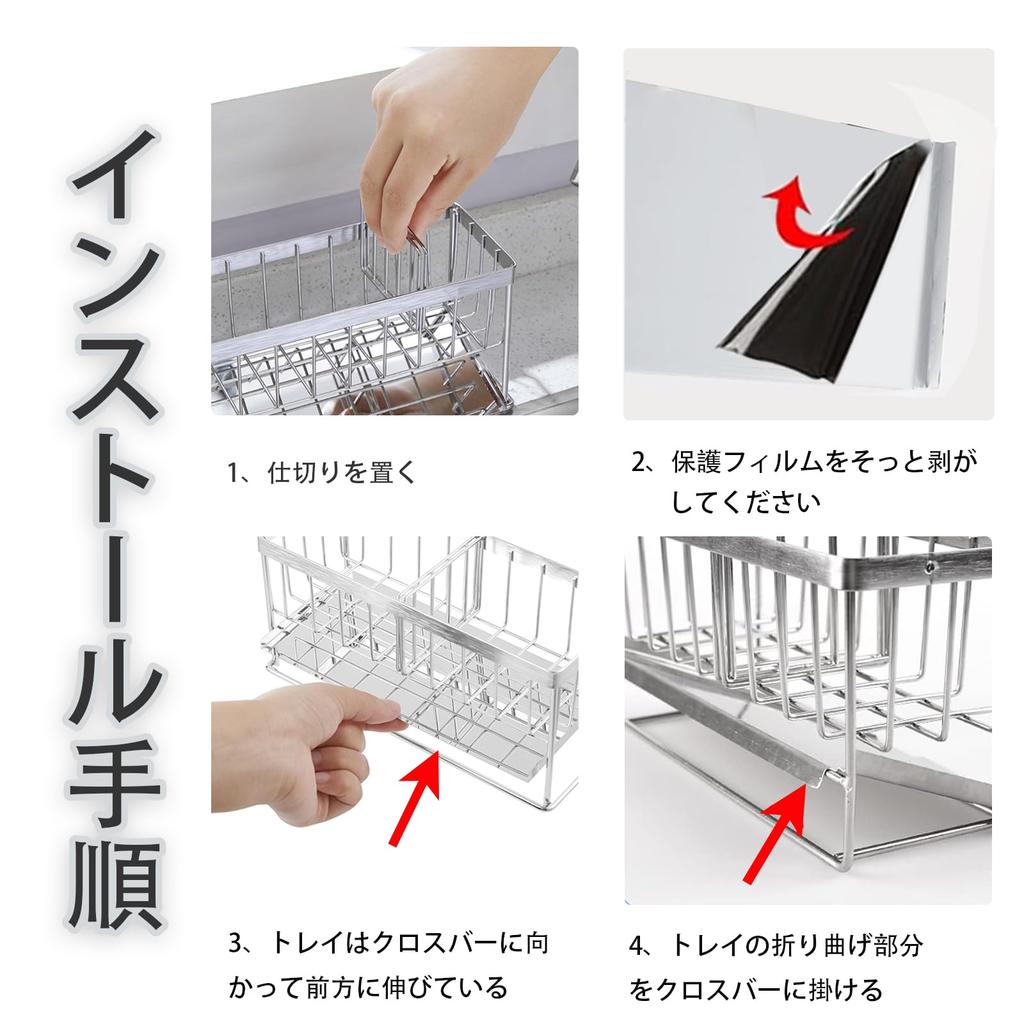 インストール手順

1、仕切りを置く

2、保護フィルムをそっと剥がしてください

3、トレイはクロスバーに向かって前方に伸びている

4、トレイの折り曲げ部分をクロスバーに掛ける