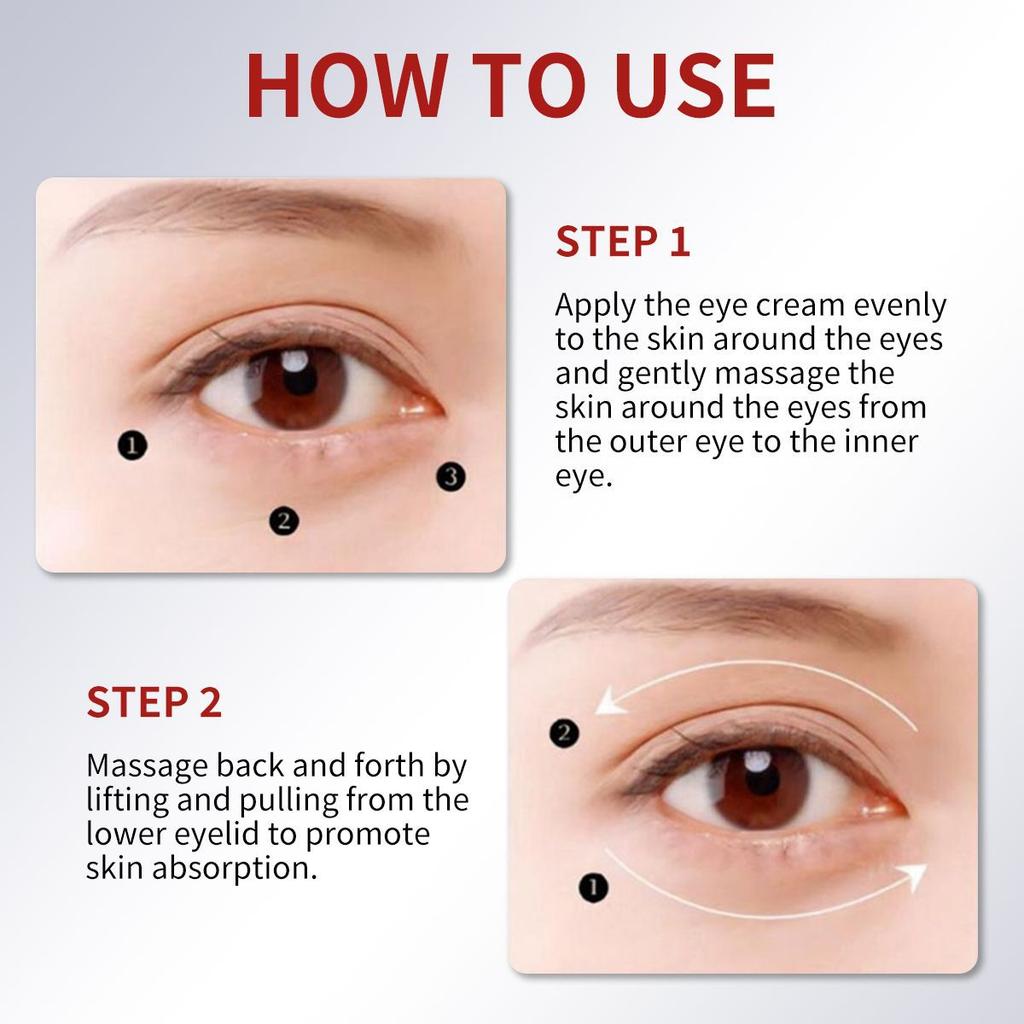 HOW TO USE

1
2
3

STEP 1

Apply the eye cream evenly to the skin around the eyes and gently massage the skin around the eyes from the outer eye to the inner eye.

STEP 2

Massage back and forth by lifting and pulling from the lower eyelid to promote skin absorption.

2
1